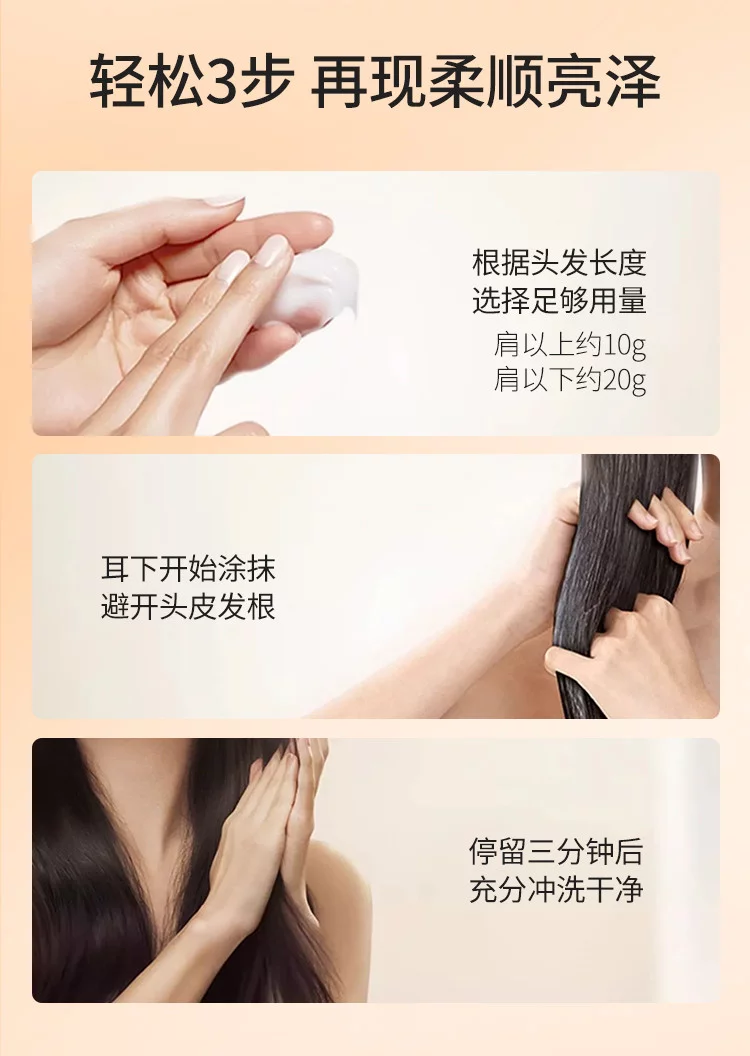 轻松3步 再现柔顺亮泽

根据头发长度
选择足够用量
肩以上约10g
肩以下约20g

耳下开始涂抹
避开头皮发根

停留三分钟后
充分冲洗干净