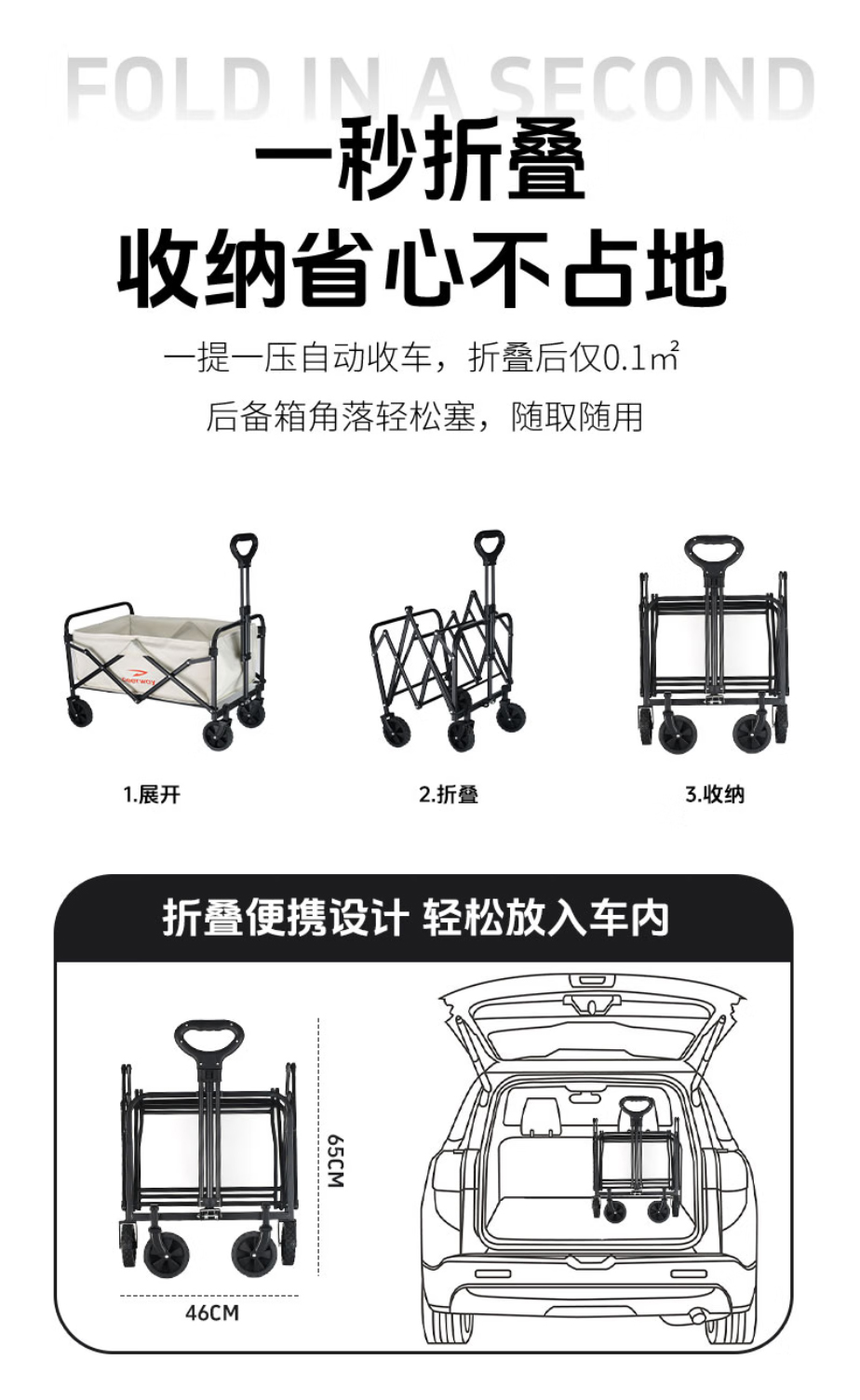 FOLD IN A SECOND

一秒折叠

收纳省心不占地

一提一压自动收车，折叠后仅0.1㎡

后备箱角落轻松塞，随取随用

1.展开

2.折叠

3.收纳

折叠便携设计 轻松放入车内

65CM

46CM