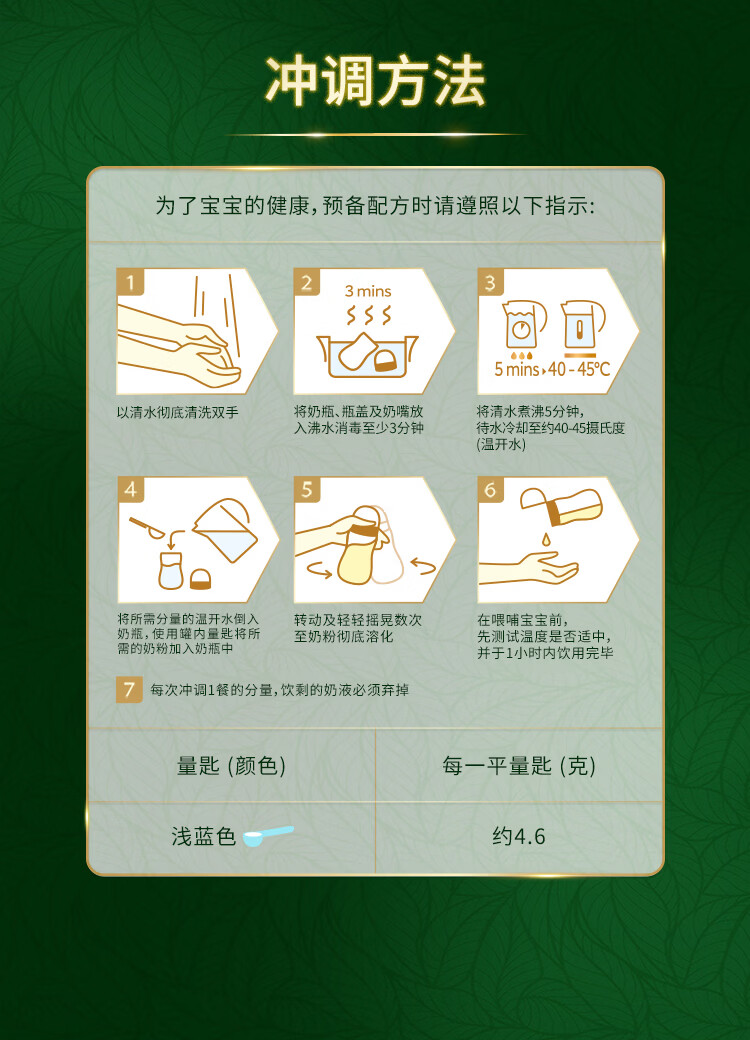 冲调方法

为了宝宝的健康，预备配方时请遵照以下指示:

1
以清水彻底清洗双手

2
3 mins
将奶瓶、瓶盖及奶嘴放入沸水消毒至少3分钟

3
5 mins › 40 - 45°C
将清水煮沸5分钟，待水冷却至约40-45摄氏度(温开水)

4
将所需分量的温开水倒入奶瓶，使用罐内量匙将所需的奶粉加入奶瓶中

5
转动及轻轻摇晃数次至奶粉彻底溶化

6
在喂哺宝宝前，先测试温度是否适中，并于1小时内饮用完毕

7 每次冲调1餐的分量，饮剩的奶液必须弃掉

| 量匙 (颜色) | 每一平量匙 (克) |
|---|---|
| 浅蓝色 | 约4.6 |