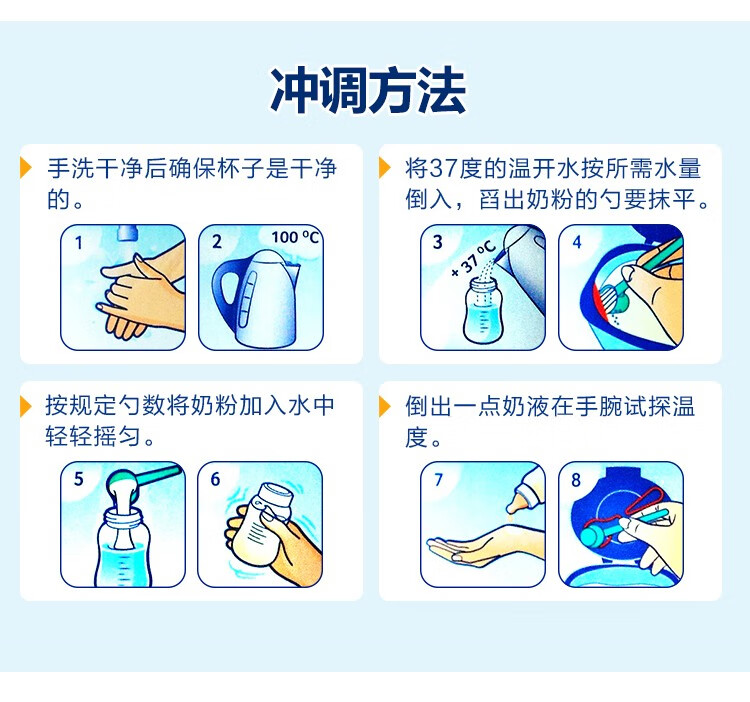 冲调方法

手洗干净后确保杯子是干净的。

1

2

100 °C

将37度的温开水按所需水量倒入，舀出奶粉的勺要抹平。

3

+ 37 °C

4

按规定勺数将奶粉加入水中轻轻摇匀。

5

6

倒出一点奶液在手腕试探温度。

7

8