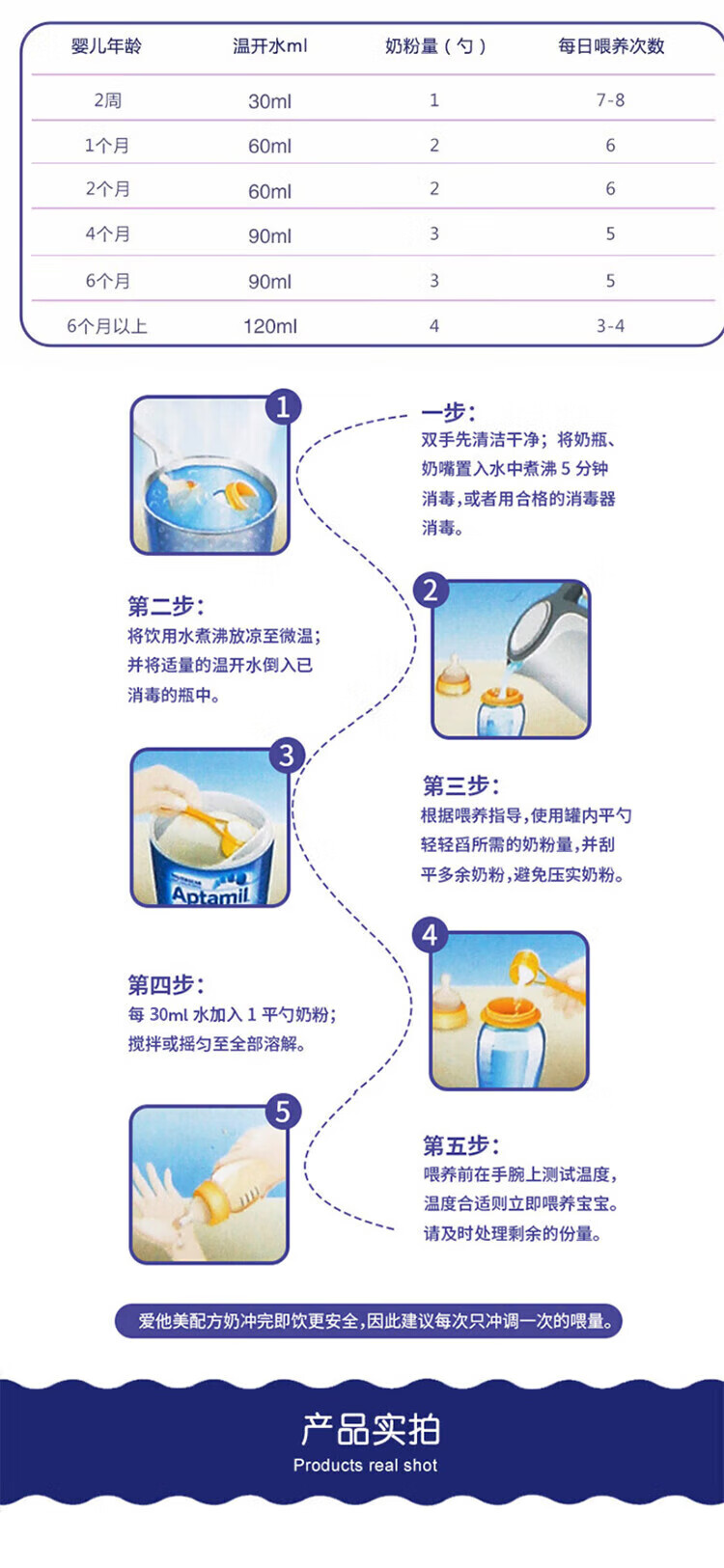 | 婴儿年龄 | 温开水ml | 奶粉量（勺） | 每日喂养次数 |
|---|---|---|---|
| 2周 | 30ml | 1 | 7-8 |
| 1个月 | 60ml | 2 | 6 |
| 2个月 | 60ml | 2 | 6 |
| 4个月 | 90ml | 3 | 5 |
| 6个月 | 90ml | 3 | 5 |
| 6个月以上 | 120ml | 4 | 3-4 |

1

一步：
双手先清洁干净；将奶瓶、奶嘴置入水中煮沸 5 分钟消毒，或者用合格的消毒器消毒。

2

第二步：
将饮用水煮沸放凉至微温；并将适量的温开水倒入已消毒的瓶中。

3

Aptamil

第三步：
根据喂养指导，使用罐内平勺轻轻舀所需的奶粉量，并刮平多余奶粉，避免压实奶粉。

4

第四步：
每 30ml 水加入 1 平勺奶粉；搅拌或摇匀至全部溶解。

5

第五步：
喂养前在手腕上测试温度，温度合适则立即喂养宝宝。请及时处理剩余的份量。

爱他美配方奶冲完即饮更安全，因此建议每次只冲调一次的喂量。

产品实拍
Products real shot