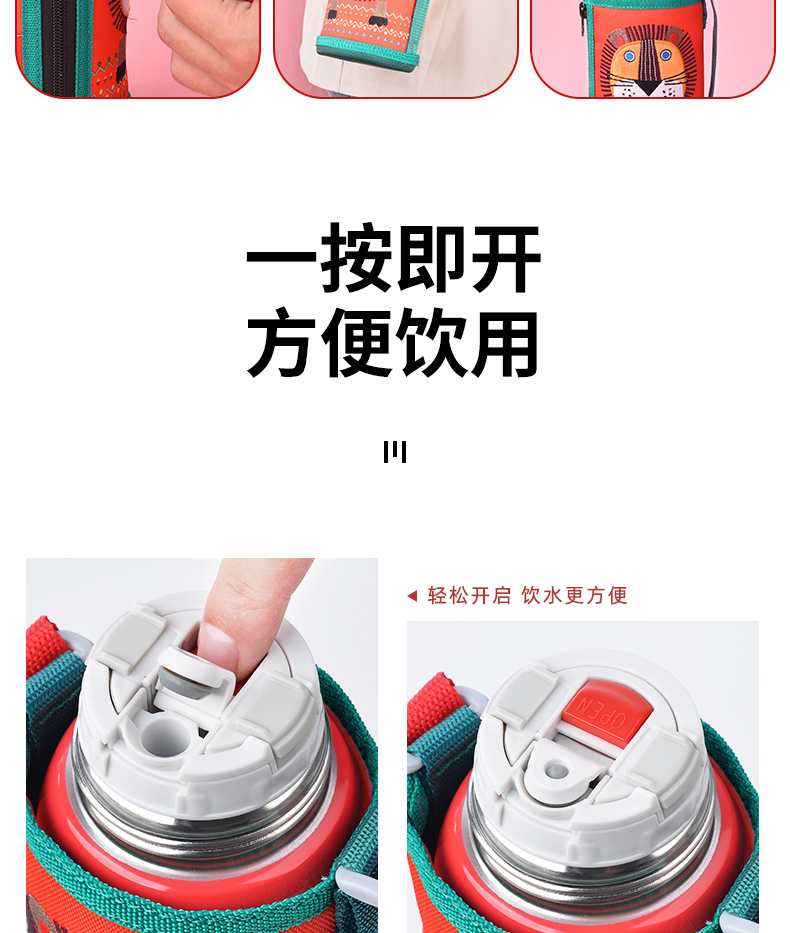 一按即开
方便饮用

轻松开启 饮水更方便

OPEN