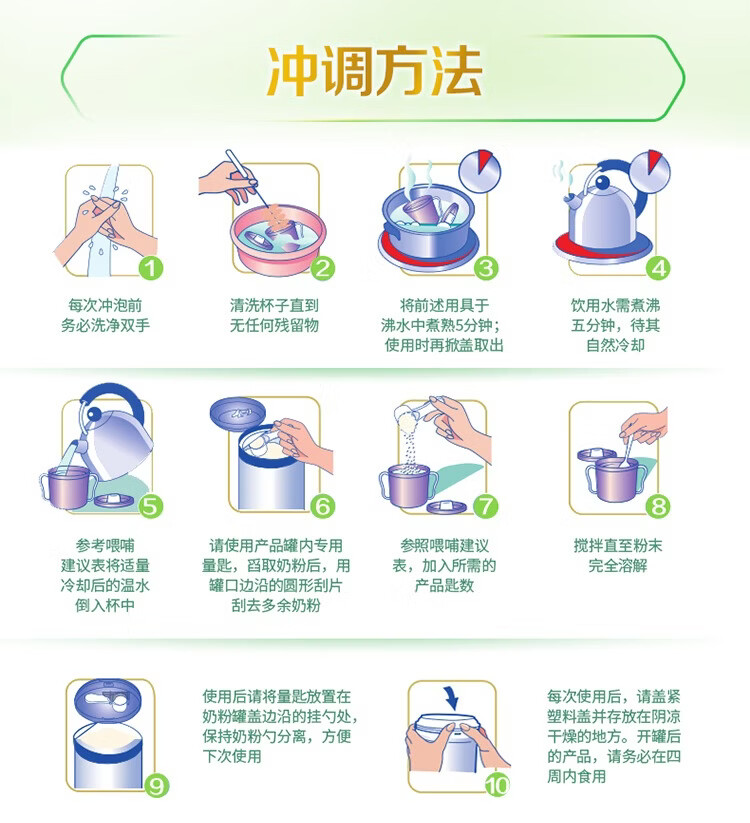 冲调方法

1
每次冲泡前务必洗净双手

2
清洗杯子直到无任何残留物

3
将前述用具于沸水中煮熟5分钟；使用时再掀盖取出

4
饮用水需煮沸五分钟，待其自然冷却

5
参考喂哺建议表将适量冷却后的温水倒入杯中

6
请使用产品罐内专用量匙，舀取奶粉后，用罐口边沿的圆形刮片刮去多余奶粉

7
参照喂哺建议表，加入所需的产品匙数

8
搅拌直至粉末完全溶解

9
使用后请将量匙放置在奶粉罐盖边沿的挂勺处，保持奶粉勺分离，方便下次使用

10
每次使用后，请盖紧塑料盖并存放在阴凉干燥的地方。开罐后的产品，请务必在四周内食用