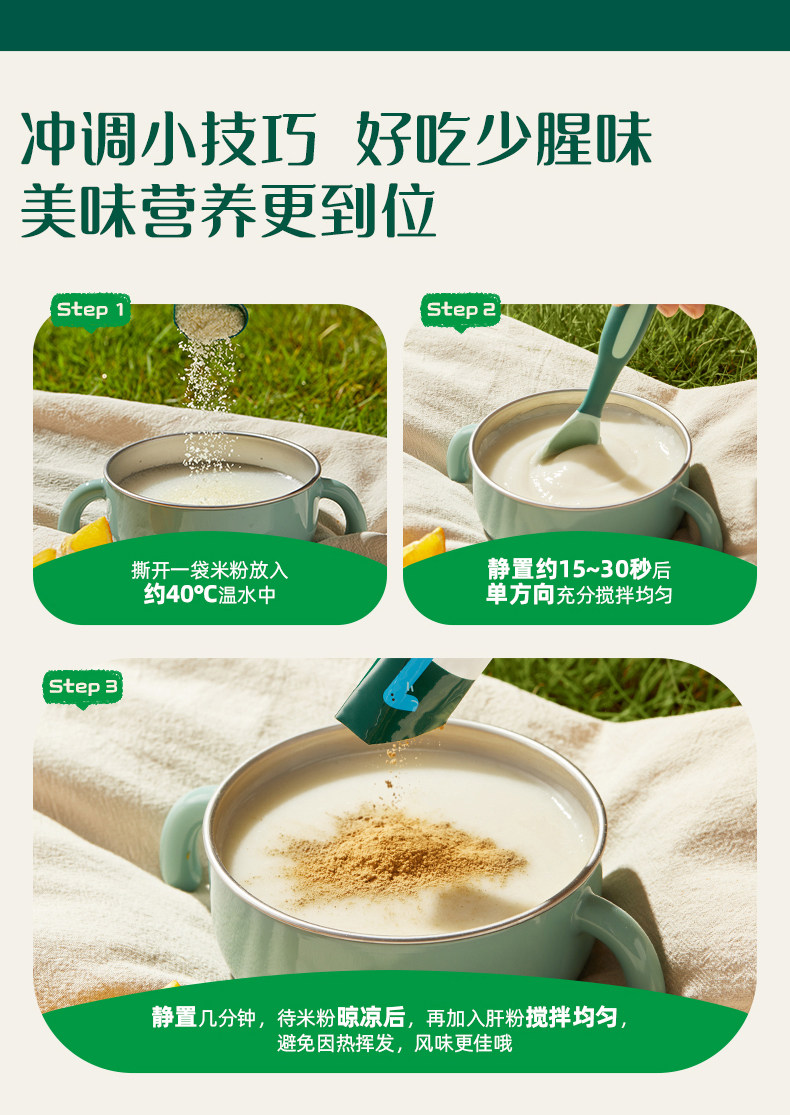 冲调小技巧 好吃少腥味
美味营养更到位

Step 1

撕开一袋米粉放入
约40℃温水中

Step 2

静置约15~30秒后
单方向充分搅拌均匀

Step 3

静置几分钟，待米粉晾凉后，再加入肝粉搅拌均匀，
避免因热挥发，风味更佳哦