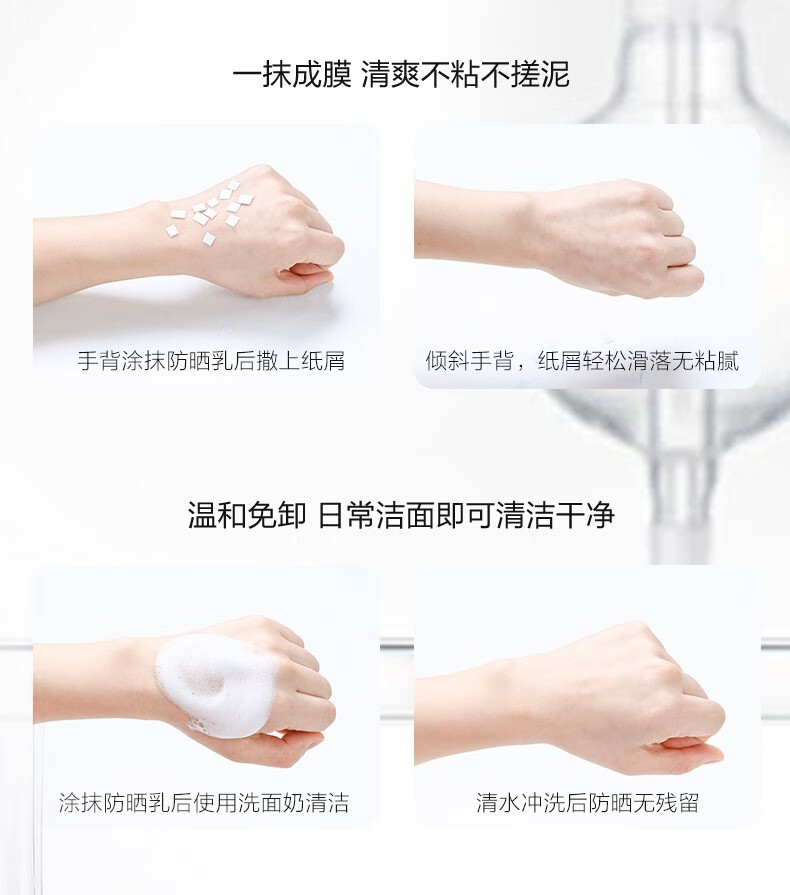 一抹成膜 清爽不粘不搓泥

手背涂抹防晒乳后撒上纸屑

倾斜手背，纸屑轻松滑落无粘腻

温和免卸 日常洁面即可清洁干净

涂抹防晒乳后使用洗面奶清洁

清水冲洗后防晒无残留