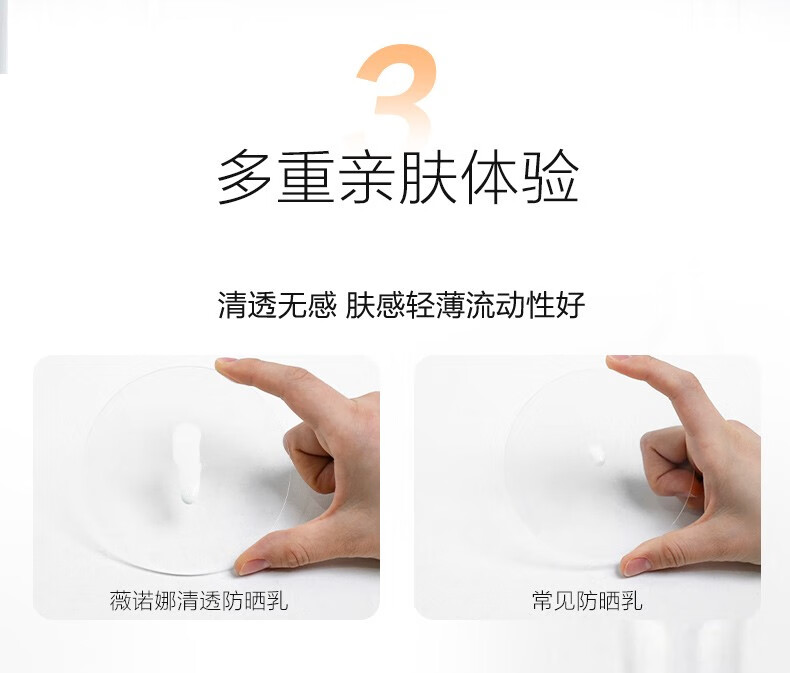 3

多重亲肤体验

清透无感 肤感轻薄流动性好

薇诺娜清透防晒乳

常见防晒乳