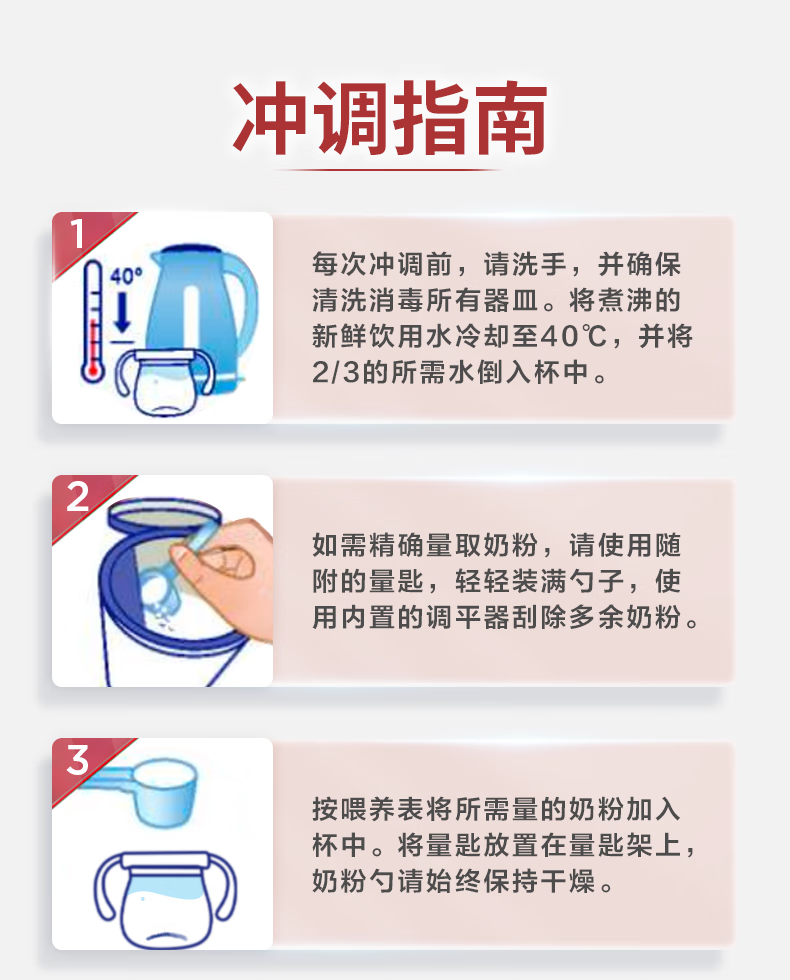 冲调指南

1

40°

每次冲调前，请洗手，并确保清洗消毒所有器皿。将煮沸的新鲜饮用水冷却至40℃，并将2/3的所需水倒入杯中。

2

如需精确量取奶粉，请使用随附的量匙，轻轻装满勺子，使用内置的调平器刮除多余奶粉。

3

按喂养表将所需量的奶粉加入杯中。将量匙放置在量匙架上，奶粉勺请始终保持干燥。