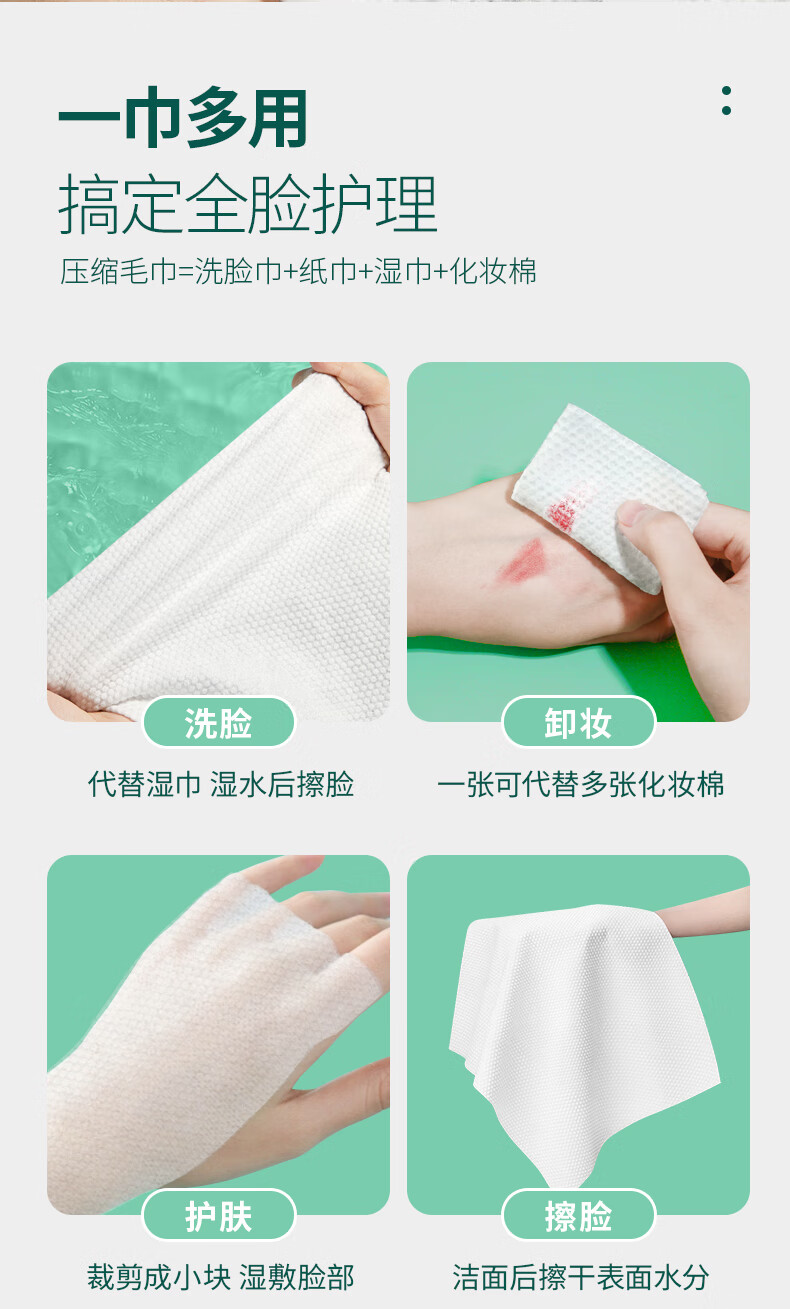 一巾多用
搞定全脸护理
压缩毛巾=洗脸巾+纸巾+湿巾+化妆棉

洗脸
代替湿巾 湿水后擦脸

卸妆
一张可代替多张化妆棉

护肤
裁剪成小块 湿敷脸部

擦脸
洁面后擦干表面水分