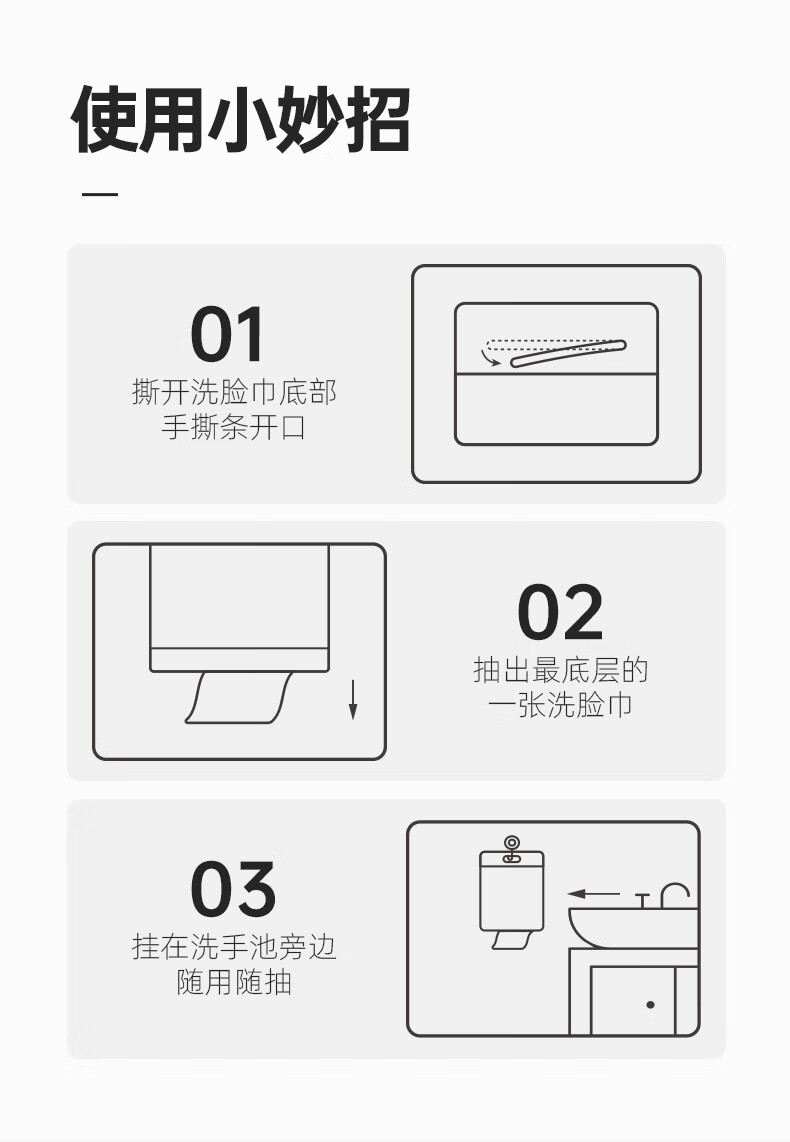 使用小妙招

01
撕开洗脸巾底部
手撕条开口

02
抽出最底层的
一张洗脸巾

03
挂在洗手池旁边
随用随抽