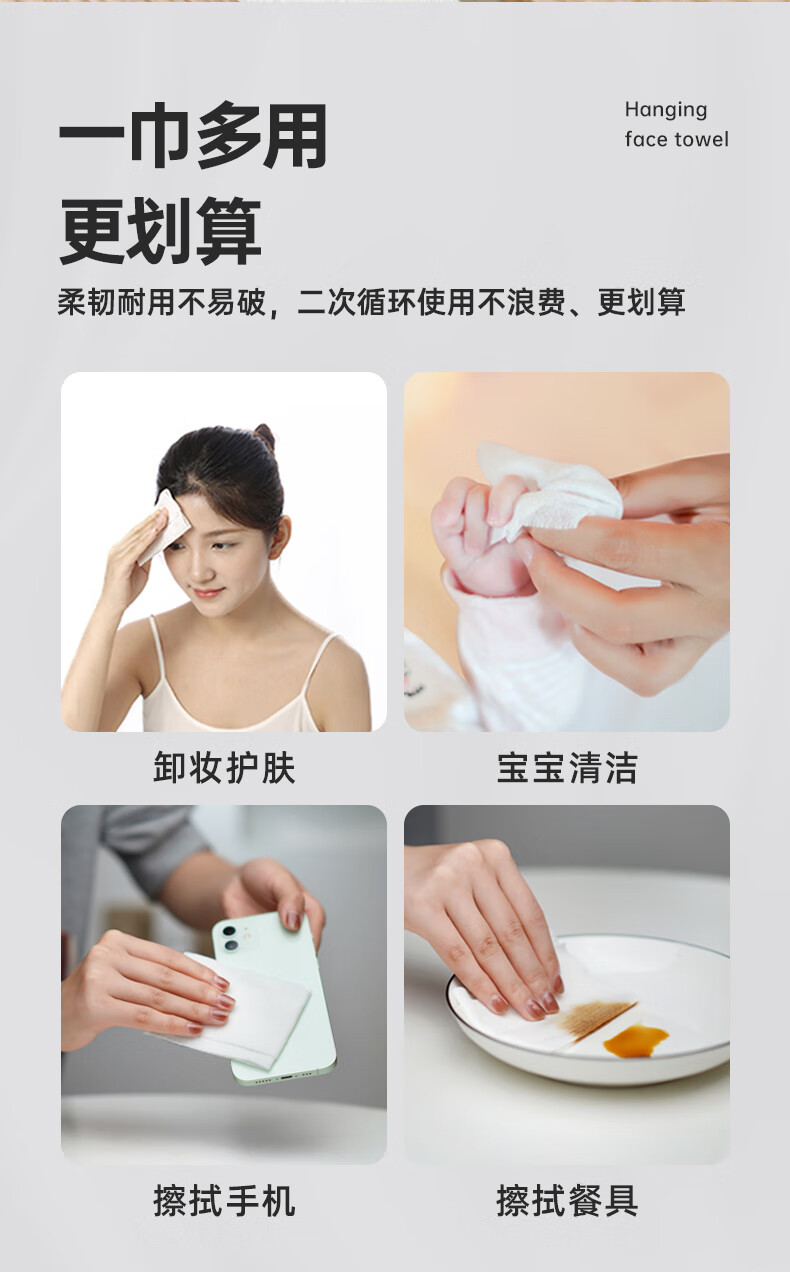 一巾多用
更划算

Hanging
face towel

柔韧耐用不易破，二次循环使用不浪费、更划算

卸妆护肤

宝宝清洁

擦拭手机

擦拭餐具