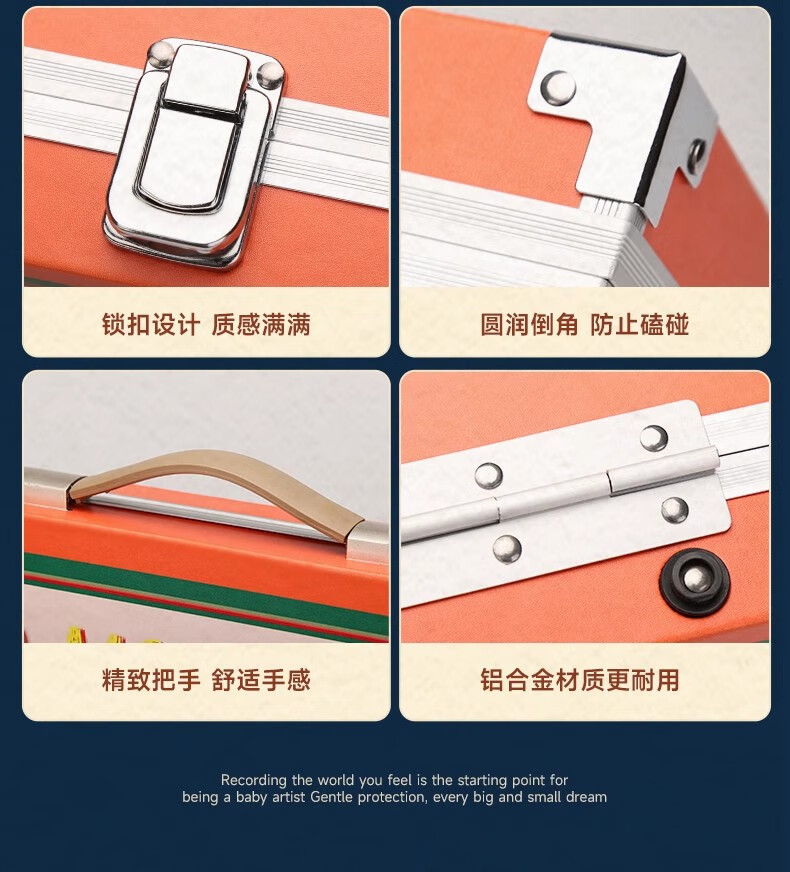 锁扣设计 质感满满

圆润倒角 防止磕碰

精致把手 舒适手感

铝合金材质更耐用

Recording the world you feel is the starting point for being a baby artist Gentle protection, every big and small dream