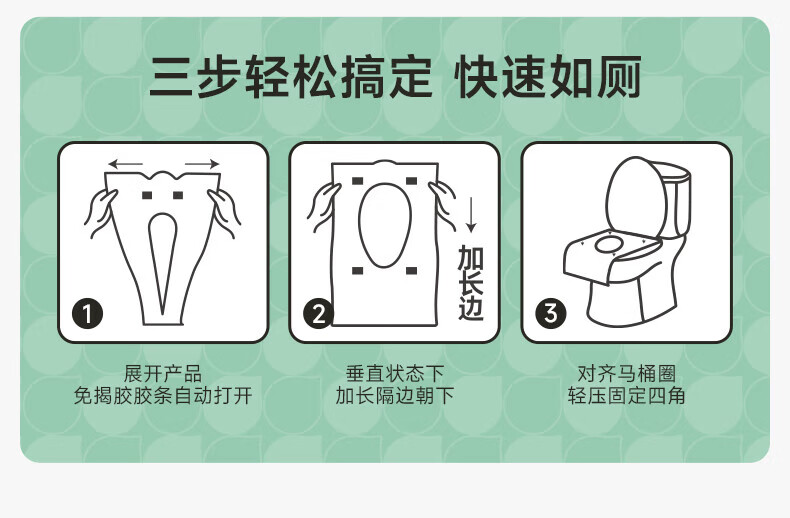 三步轻松搞定 快速如厕

1
展开产品
免揭胶胶条自动打开

2
加长边
垂直状态下
加长隔边朝下

3
对齐马桶圈
轻压固定四角