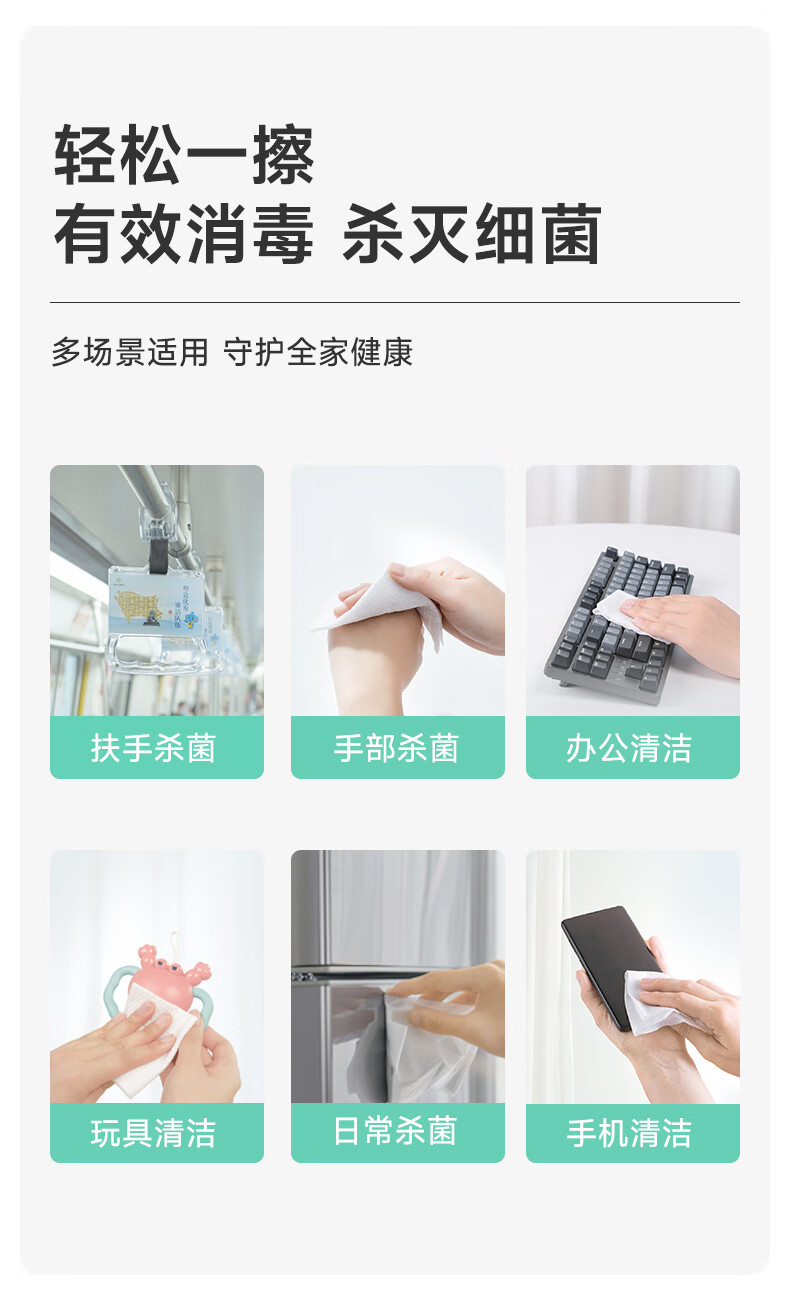 轻松一擦
有效消毒 杀灭细菌

多场景适用 守护全家健康

扶手杀菌

手部杀菌

办公清洁

玩具清洁

日常杀菌

手机清洁