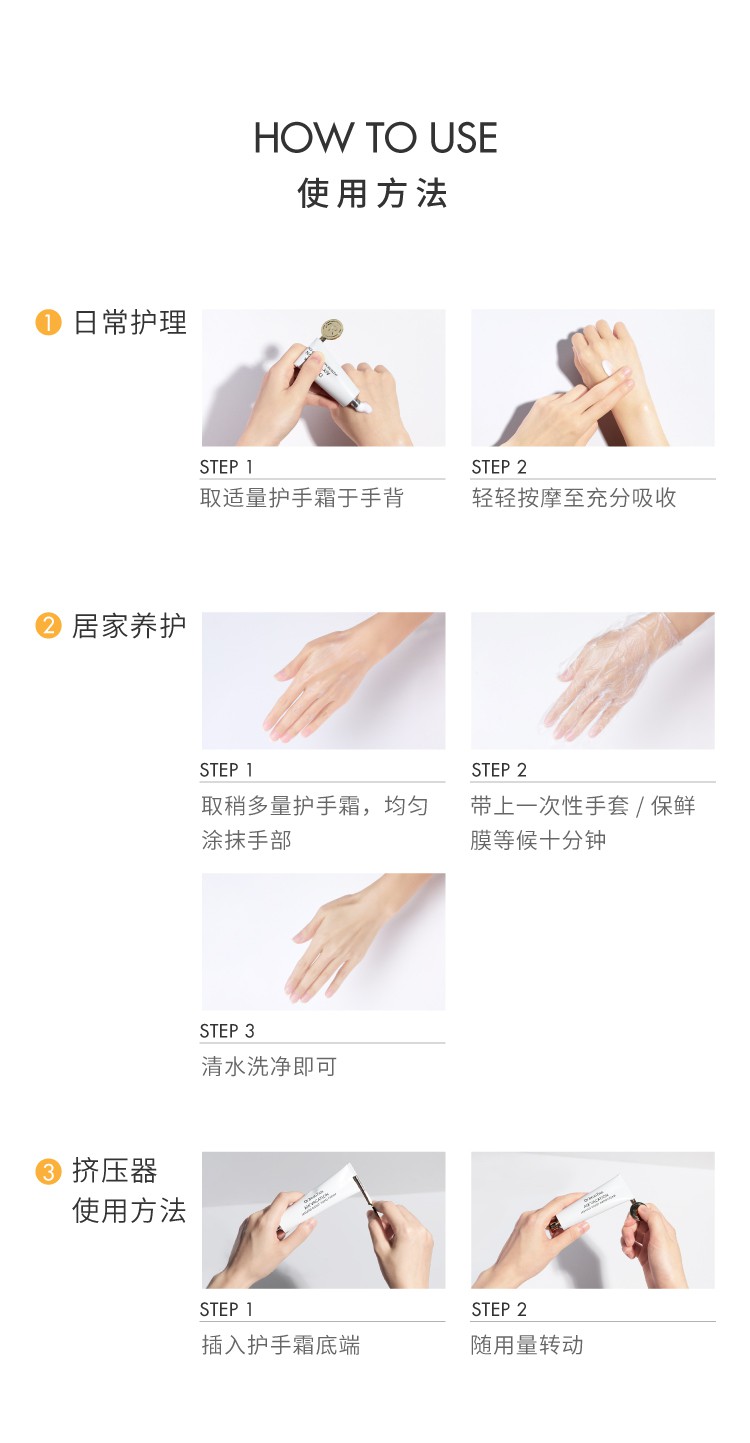 HOW TO USE
使用方法

1 日常护理

STEP 1
取适量护手霜于手背

STEP 2
轻轻按摩至充分吸收

2 居家养护

STEP 1
取稍多量护手霜，均匀涂抹手部

STEP 2
带上一次性手套 / 保鲜膜等候十分钟

STEP 3
清水洗净即可

3 挤压器使用方法

STEP 1
插入护手霜底端

STEP 2
随用量转动