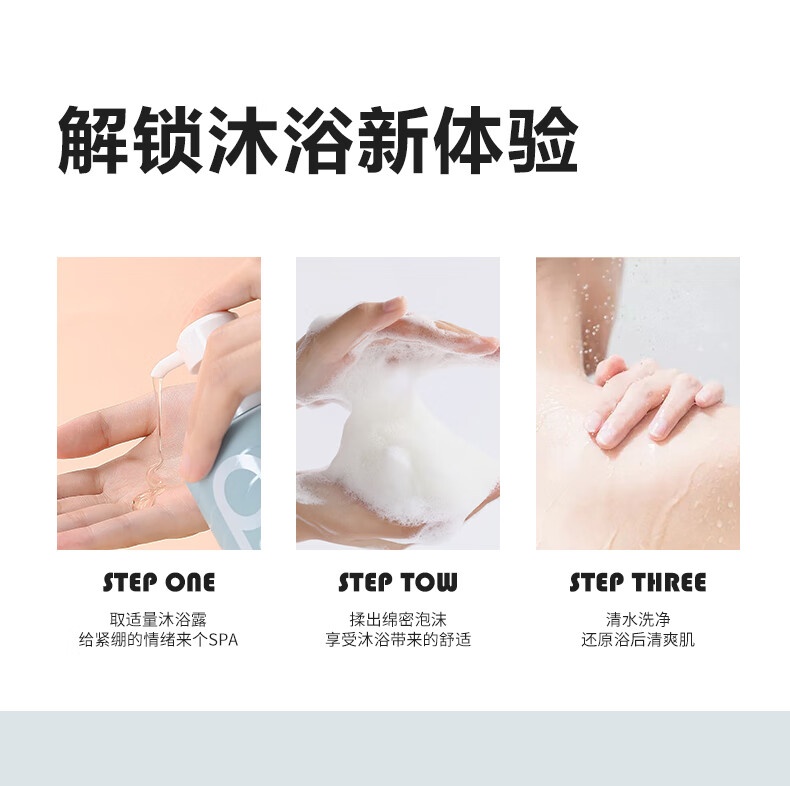 解锁沐浴新体验

STEP ONE
取适量沐浴露
给紧绷的情绪来个SPA

STEP TOW
揉出绵密泡沫
享受沐浴带来的舒适

STEP THREE
清水洗净
还原浴后清爽肌