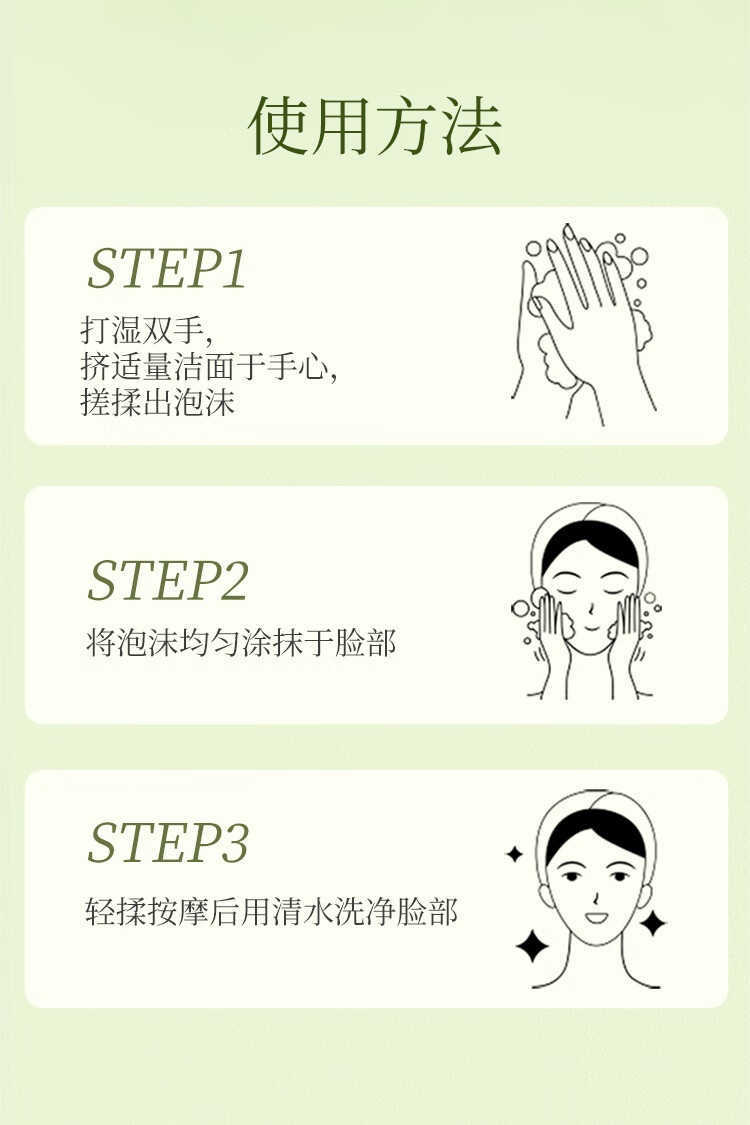 使用方法

STEP1

打湿双手,
挤适量洁面于手心,
搓揉出泡沫

STEP2

将泡沫均匀涂抹于脸部

STEP3

轻揉按摩后用清水洗净脸部