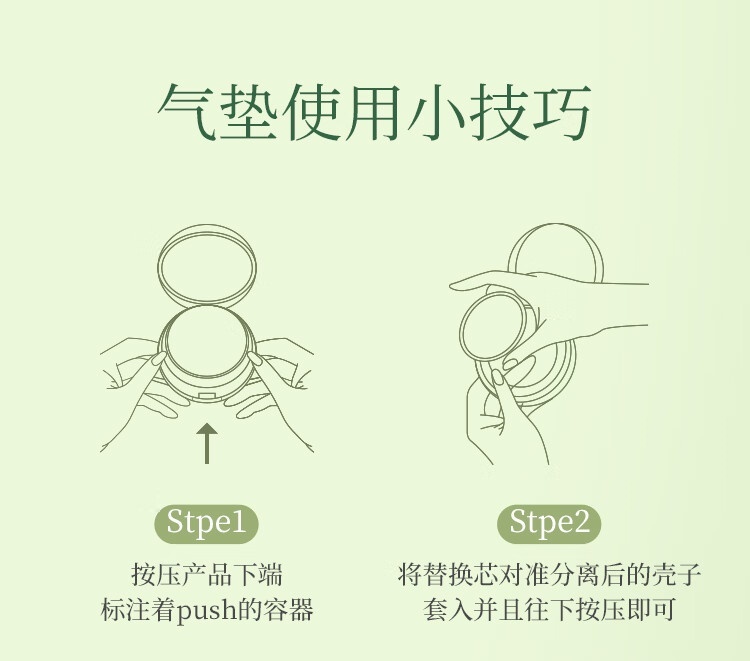 气垫使用小技巧

Stpe1

按压产品下端
标注着push的容器

Stpe2

将替换芯对准分离后的壳子
套入并且往下按压即可