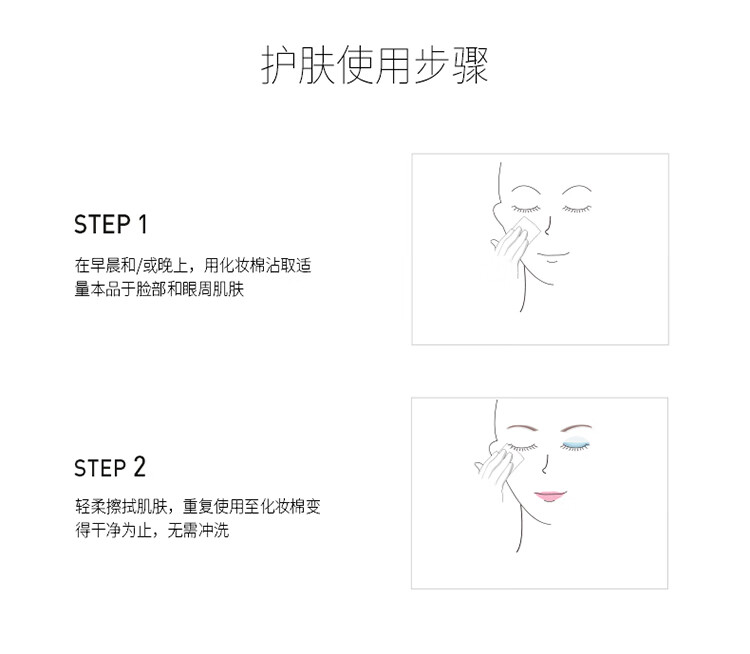 护肤使用步骤

STEP 1

在早晨和/或晚上，用化妆棉沾取适量本品于脸部和眼周肌肤

STEP 2

轻柔擦拭肌肤，重复使用至化妆棉变得干净为止，无需冲洗