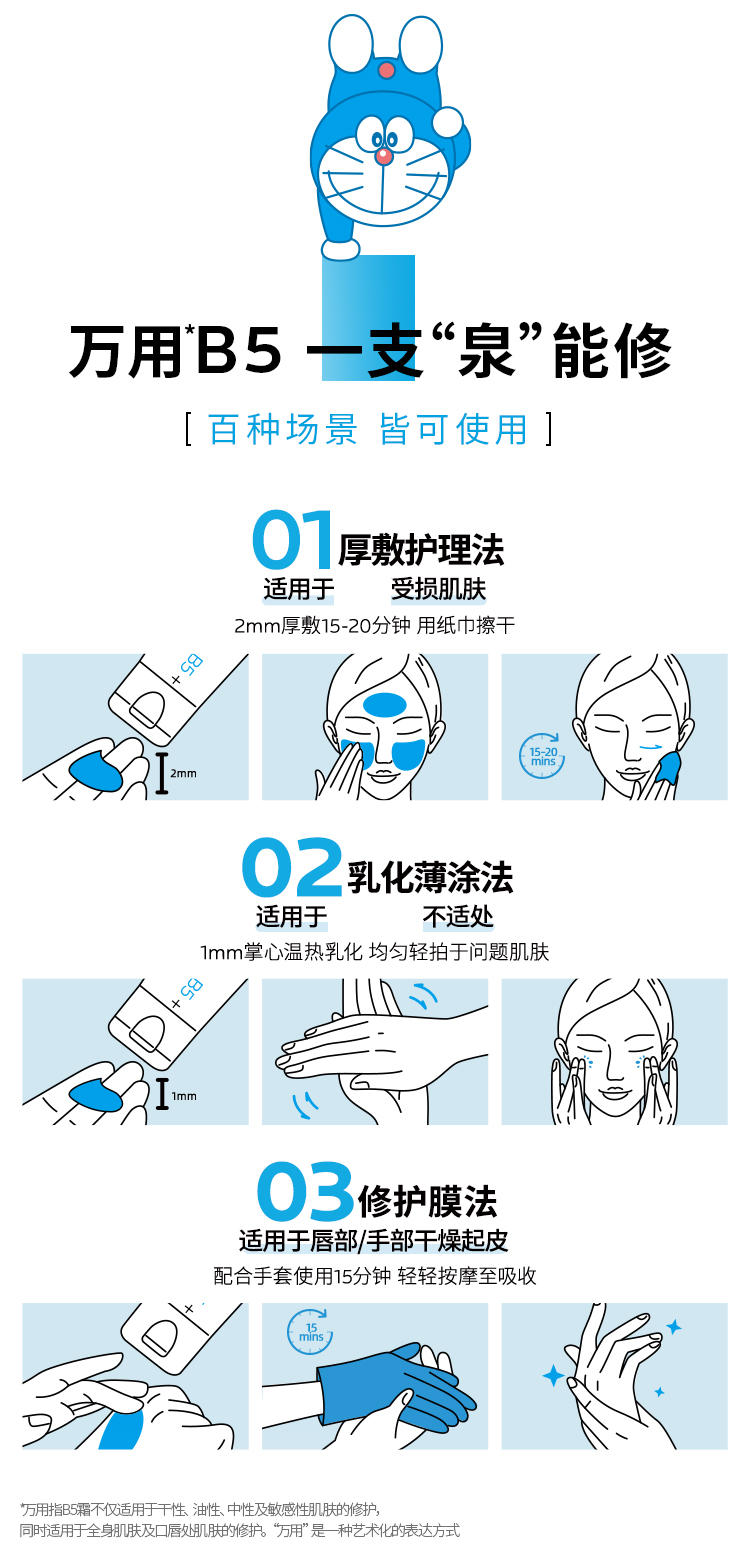 万用*B5 一支“泉”能修

[ 百种场景 皆可使用 ]

01 厚敷护理法
适用于 受损肌肤
2mm厚敷15-20分钟 用纸巾擦干

B5 +

2mm

15-20 mins

02 乳化薄涂法
适用于 不适处
1mm掌心温热乳化 均匀轻拍于问题肌肤

B5 +

1mm

03 修护膜法
适用于唇部/手部干燥起皮
配合手套使用15分钟 轻轻按摩至吸收

15 mins

*万用指B5霜不仅适用于干性、油性、中性及敏感性肌肤的修护，同时适用于全身肌肤及口唇处肌肤的修护。“万用”是一种艺术化的表达方式