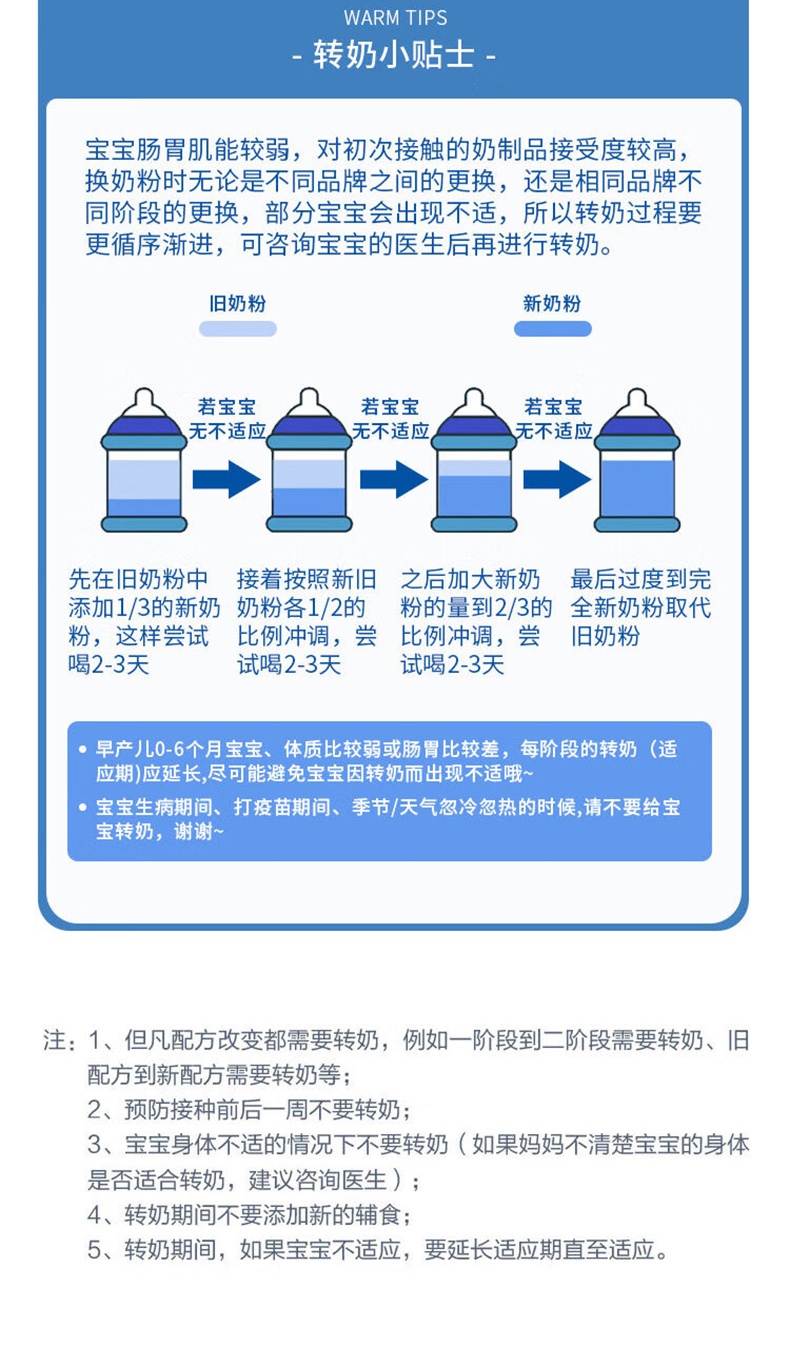 WARM TIPS

- 转奶小贴士 -

宝宝肠胃肌能较弱，对初次接触的奶制品接受度较高，换奶粉时无论是不同品牌之间的更换，还是相同品牌不同阶段的更换，部分宝宝会出现不适，所以转奶过程要更循序渐进，可咨询宝宝的医生后再进行转奶。

旧奶粉

新奶粉

若宝宝无不适应

若宝宝无不适应

若宝宝无不适应

先在旧奶粉中添加1/3的新奶粉，这样尝试喝2-3天

接着按照新旧奶粉各1/2的比例冲调，尝试喝2-3天

之后加大新奶粉的量到2/3的比例冲调，尝试喝2-3天

最后过度到完全新奶粉取代旧奶粉

• 早产儿0-6个月宝宝、体质比较弱或肠胃比较差，每阶段的转奶（适应期)应延长,尽可能避免宝宝因转奶而出现不适哦~

• 宝宝生病期间、打疫苗期间、季节/天气忽冷忽热的时候,请不要给宝宝转奶，谢谢~

注：1、但凡配方改变都需要转奶，例如一阶段到二阶段需要转奶、旧配方到新配方需要转奶等；

2、预防接种前后一周不要转奶；

3、宝宝身体不适的情况下不要转奶（如果妈妈不清楚宝宝的身体是否适合转奶，建议咨询医生）；

4、转奶期间不要添加新的辅食；

5、转奶期间，如果宝宝不适应，要延长适应期直至适应。