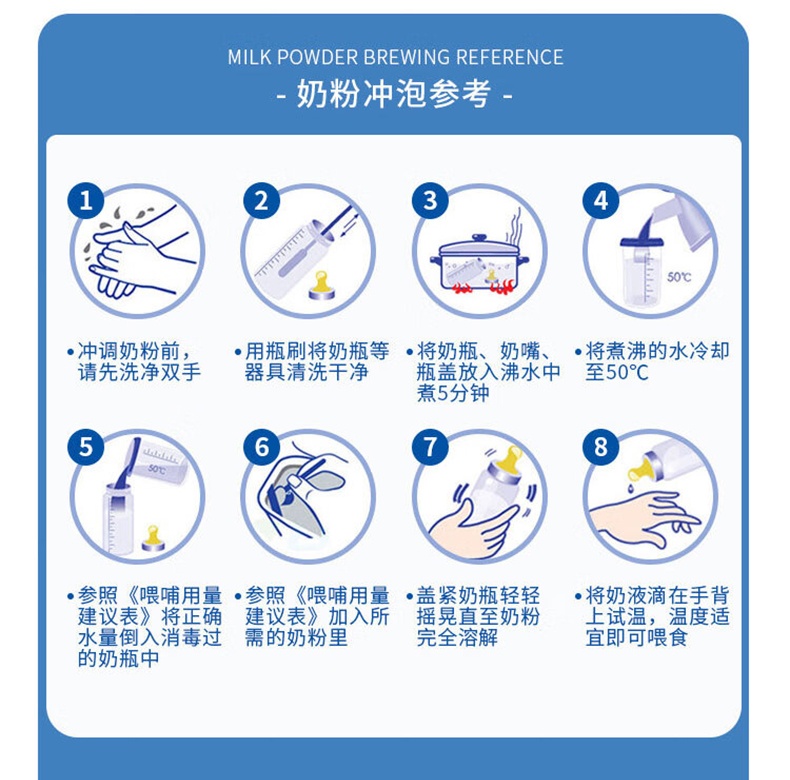 MILK POWDER BREWING REFERENCE
- 奶粉冲泡参考 -

1
•冲调奶粉前，请先洗净双手

2
•用瓶刷将奶瓶等器具清洗干净

3
•将奶瓶、奶嘴、瓶盖放入沸水中煮5分钟

4
50℃
•将煮沸的水冷却至50℃

5
50℃
•参照《喂哺用量建议表》将正确水量倒入消毒过的奶瓶中

6
•参照《喂哺用量建议表》加入所需的奶粉里

7
•盖紧奶瓶轻轻摇晃直至奶粉完全溶解

8
•将奶液滴在手背上试温，温度适宜即可喂食