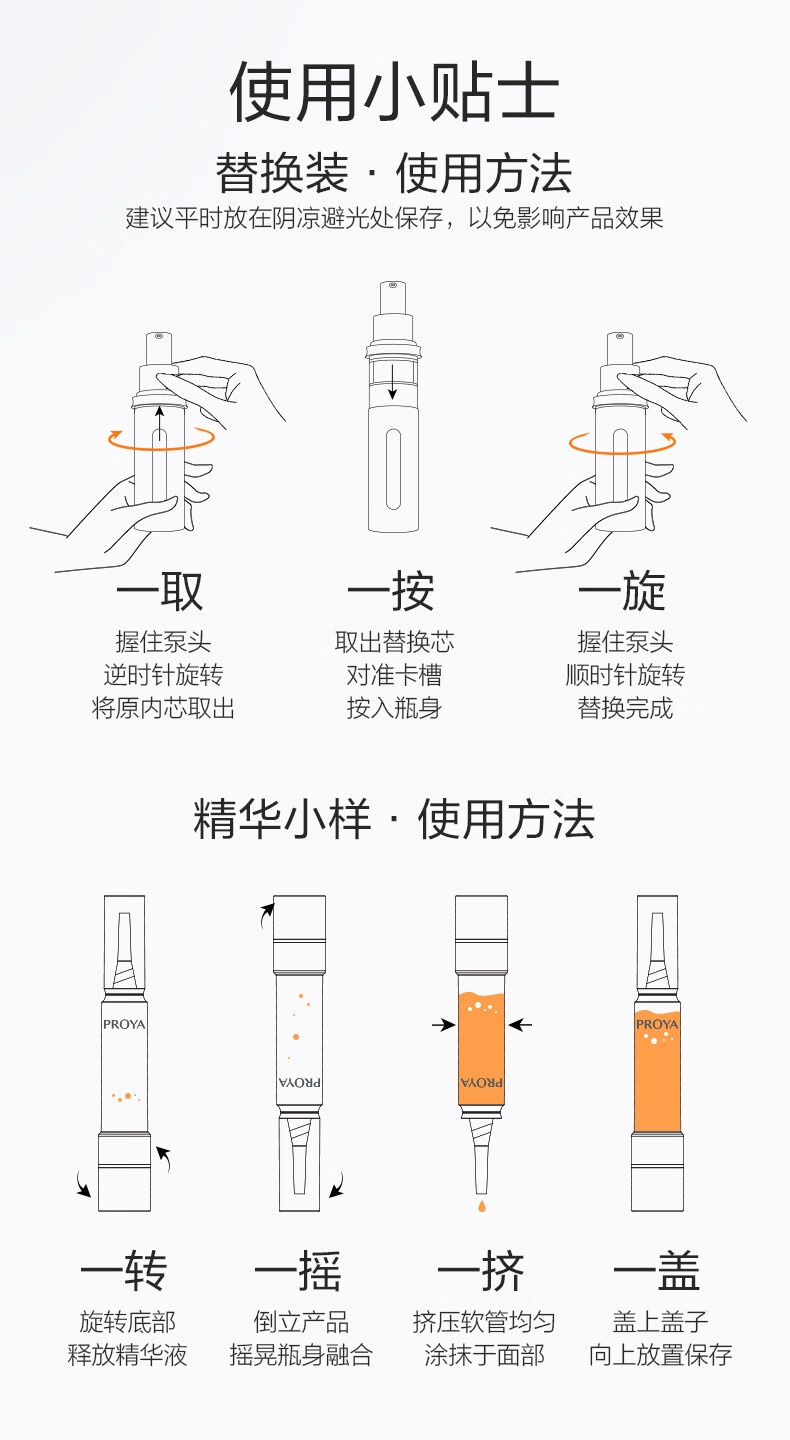 使用小贴士

替换装 · 使用方法

建议平时放在阴凉避光处保存，以免影响产品效果

一取

握住泵头
逆时针旋转
将原内芯取出

一按

取出替换芯
对准卡槽
按入瓶身

一旋

握住泵头
顺时针旋转
替换完成

精华小样 · 使用方法

PROYA

PROYA

PROYA

PROYA

一转

旋转底部
释放精华液

一摇

倒立产品
摇晃瓶身融合

一挤

挤压软管均匀
涂抹于面部

一盖

盖上盖子
向上放置保存