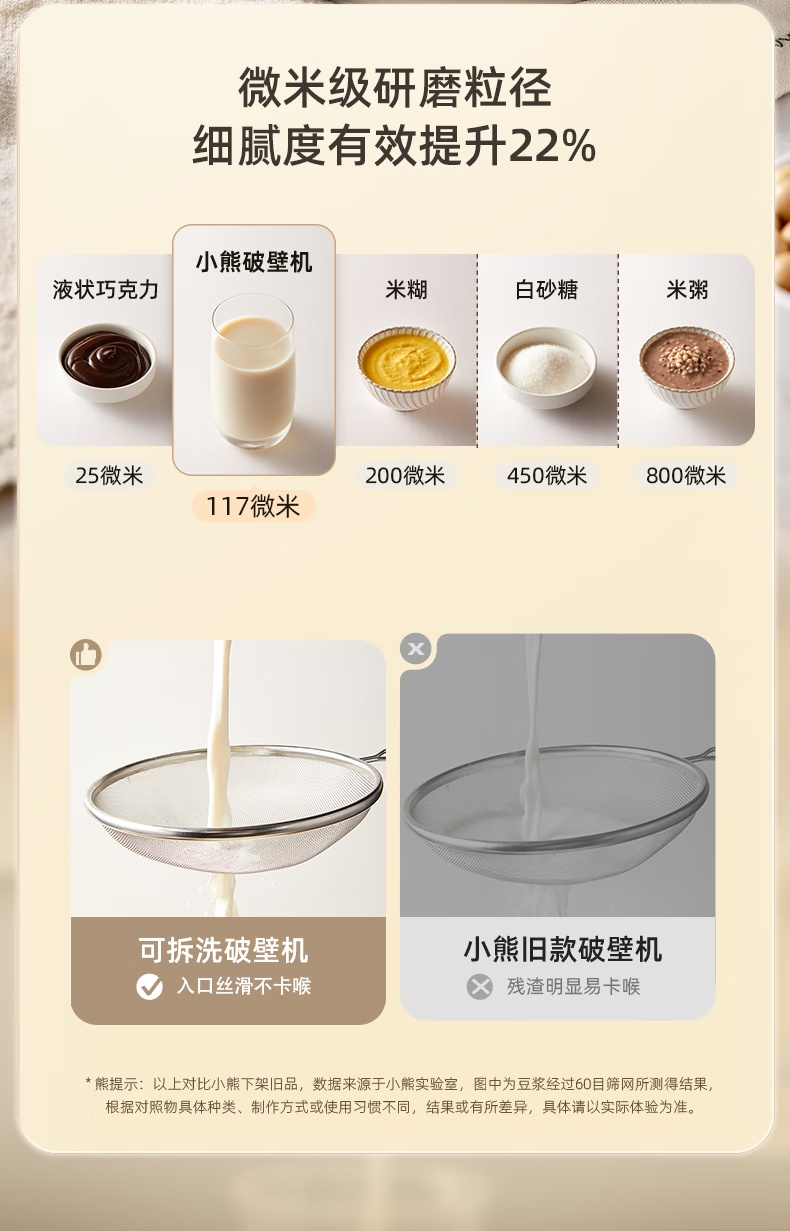 微米级研磨粒径
细腻度有效提升22%

液状巧克力
25微米

小熊破壁机
117微米

米糊
200微米

白砂糖
450微米

米粥
800微米

可拆洗破壁机
入口丝滑不卡喉

小熊旧款破壁机
残渣明显易卡喉

* 熊提示：以上对比小熊下架旧品，数据来源于小熊实验室，图中为豆浆经过60目筛网所测得结果，根据对照物具体种类、制作方式或使用习惯不同，结果或有所差异，具体请以实际体验为准。