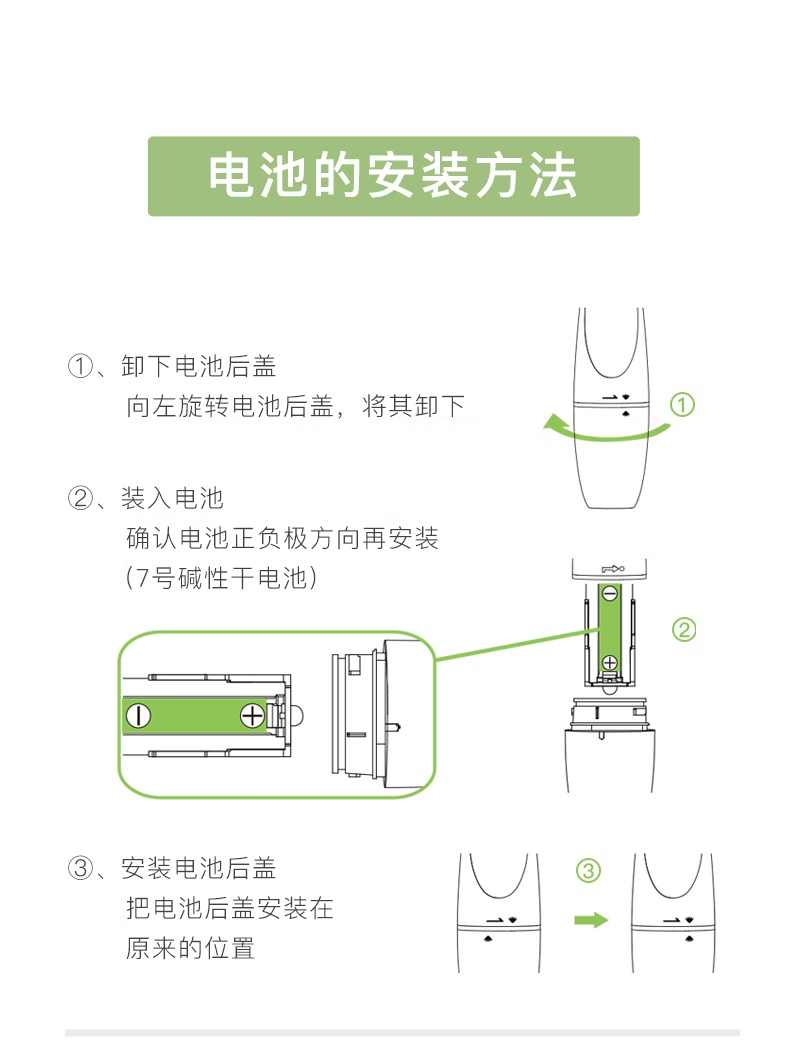 电池的安装方法

①、卸下电池后盖
向左旋转电池后盖，将其卸下

①

②、装入电池
确认电池正负极方向再安装
（7号碱性干电池）

②

③、安装电池后盖
把电池后盖安装在
原来的位置

③