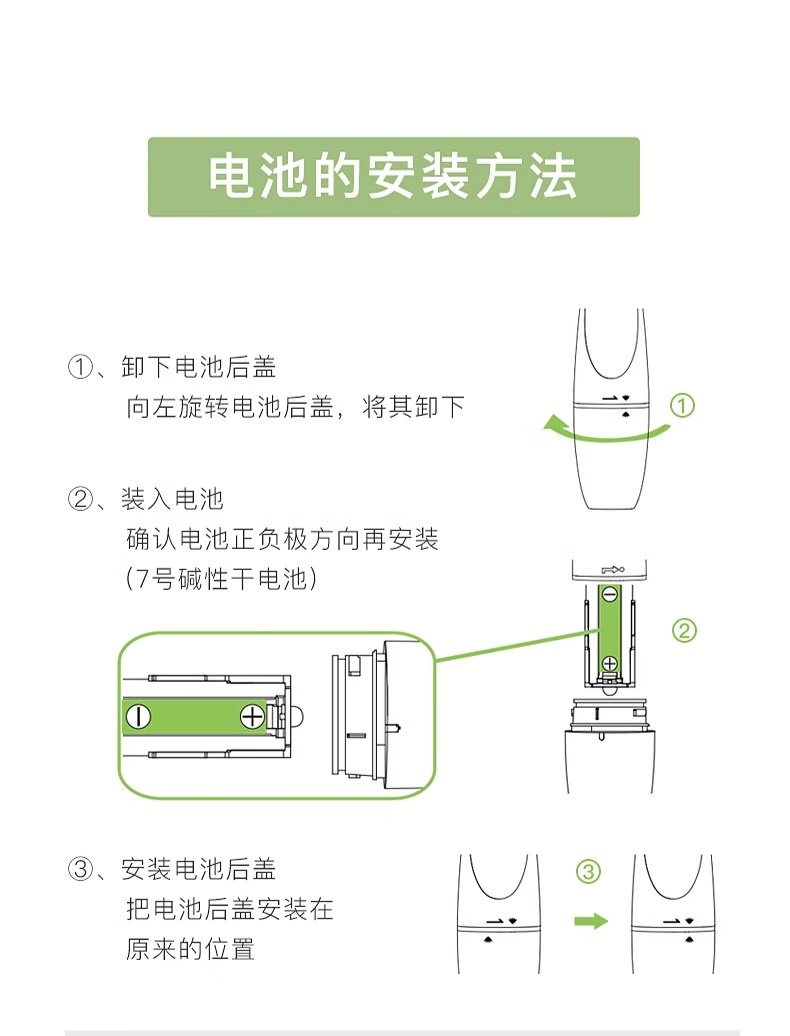 电池的安装方法

①、卸下电池后盖
向左旋转电池后盖，将其卸下

①

②、装入电池
确认电池正负极方向再安装
(7号碱性干电池)

②

③、安装电池后盖
把电池后盖安装在
原来的位置

③