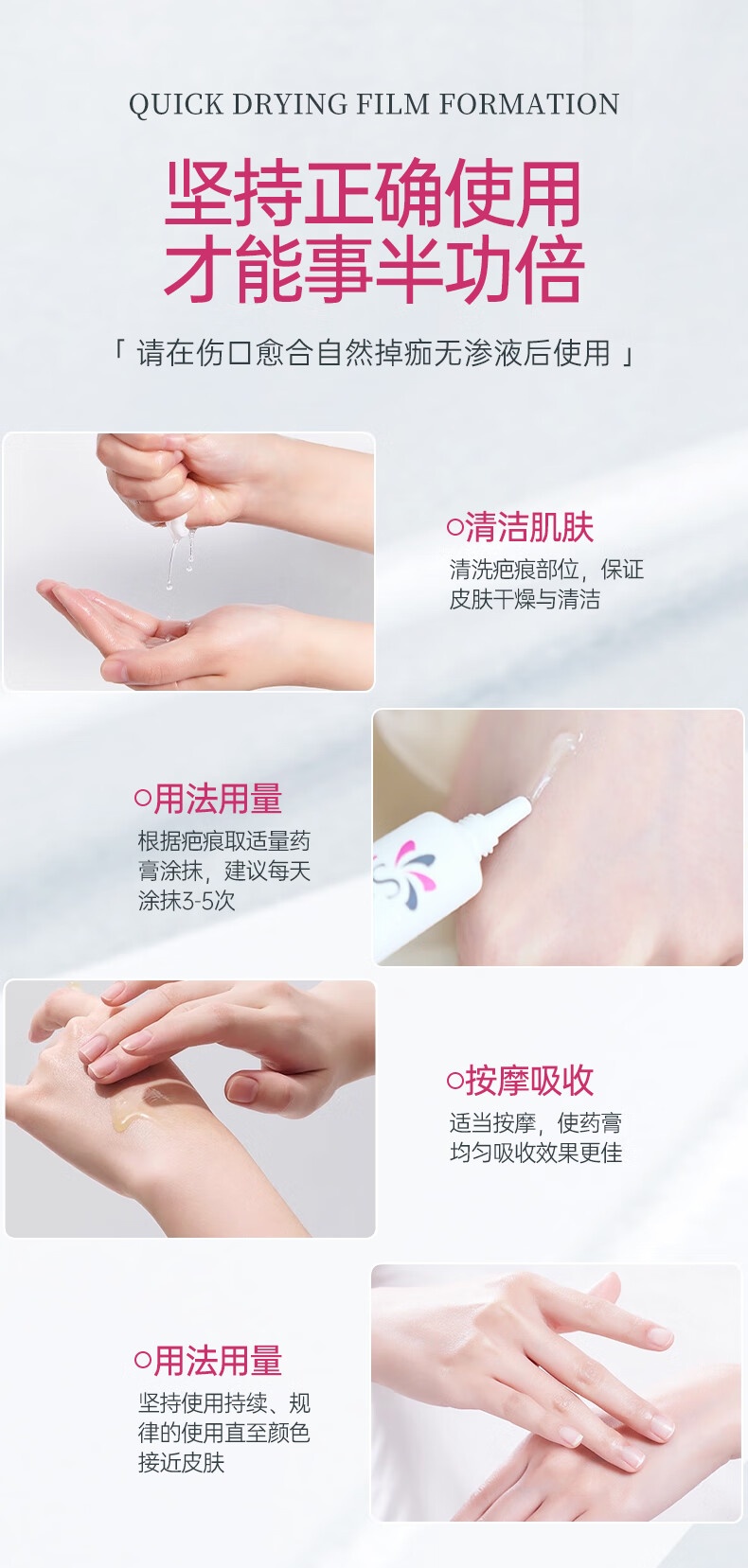 QUICK DRYING FILM FORMATION

坚持正确使用
才能事半功倍

「 请在伤口愈合自然掉痂无渗液后使用 」

○清洁肌肤
清洗疤痕部位，保证皮肤干燥与清洁

○用法用量
根据疤痕取适量药膏涂抹，建议每天涂抹3-5次

○按摩吸收
适当按摩，使药膏均匀吸收效果更佳

○用法用量
坚持使用持续、规律的使用直至颜色接近皮肤