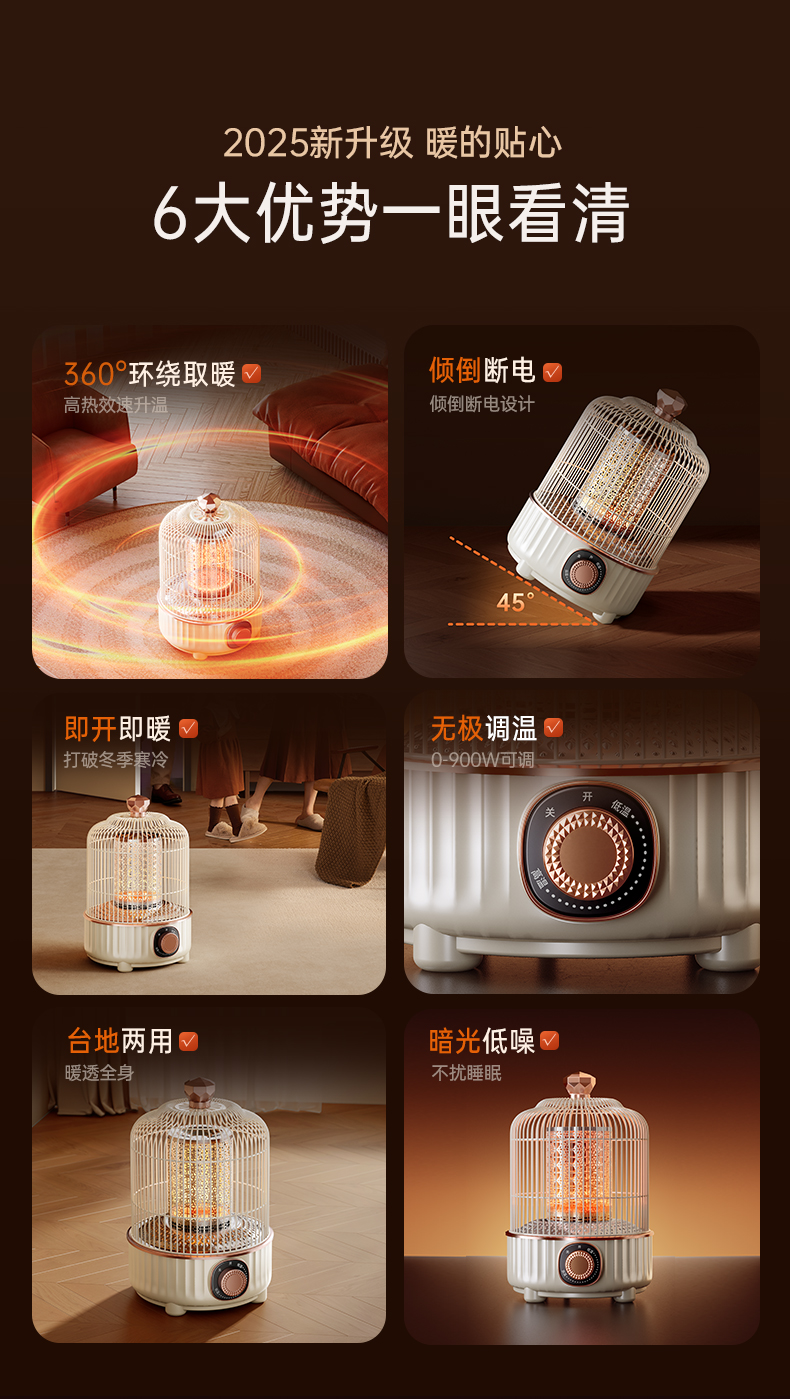 2025新升级 暖的贴心

6大优势一眼看清

360°环绕取暖
高热效速升温

倾倒断电
倾倒断电设计

45°

即开即暖
打破冬季寒冷

无极调温
0-900W可调

关 开 低温 高温

台地两用
暖透全身

暗光低噪
不扰睡眠