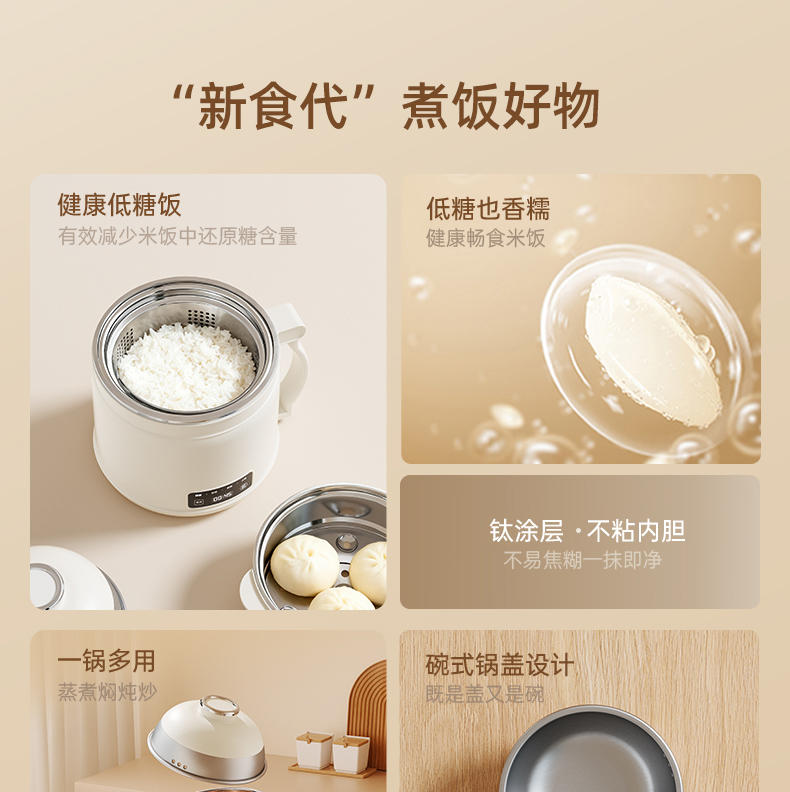 “新食代”煮饭好物

健康低糖饭
有效减少米饭中还原糖含量

低糖也香糯
健康畅食米饭

钛涂层 · 不粘内胆
不易焦糊一抹即净

一锅多用
蒸煮焖炖炒

碗式锅盖设计
既是盖又是碗