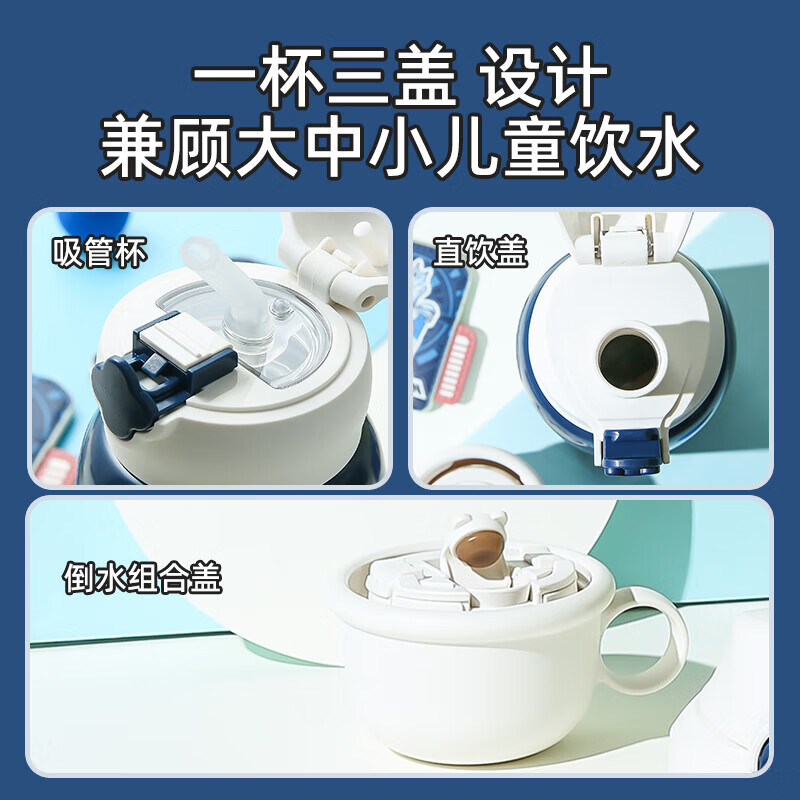 一杯三盖 设计
兼顾大中小儿童饮水

吸管杯

直饮盖

倒水组合盖