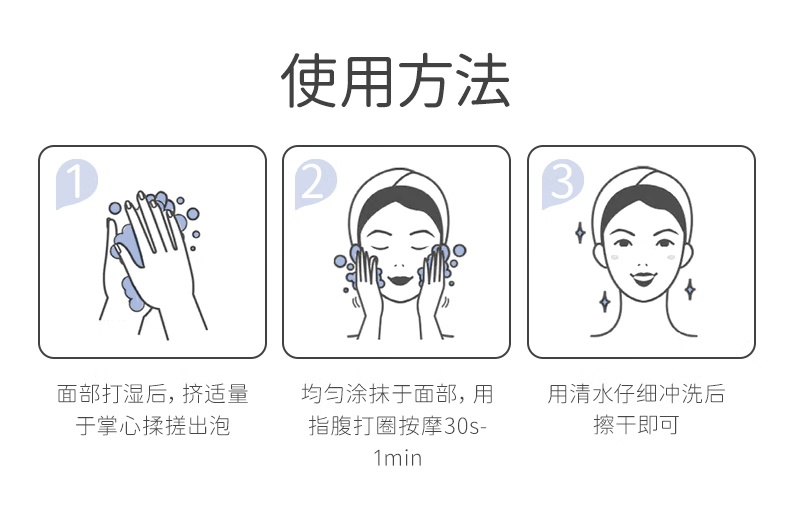 使用方法

1

面部打湿后，挤适量于掌心揉搓出泡

2

均匀涂抹于面部，用指腹打圈按摩30s-1min

3

用清水仔细冲洗后擦干即可