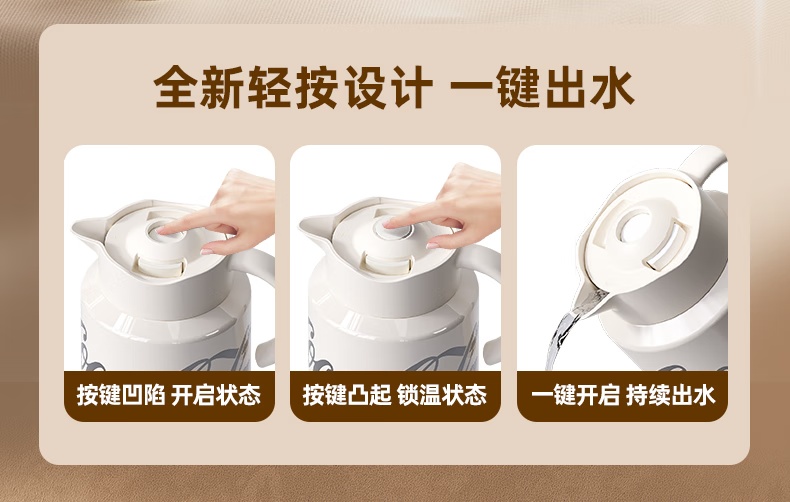 全新轻按设计 一键出水

按键凹陷 开启状态

按键凸起 锁温状态

一键开启 持续出水