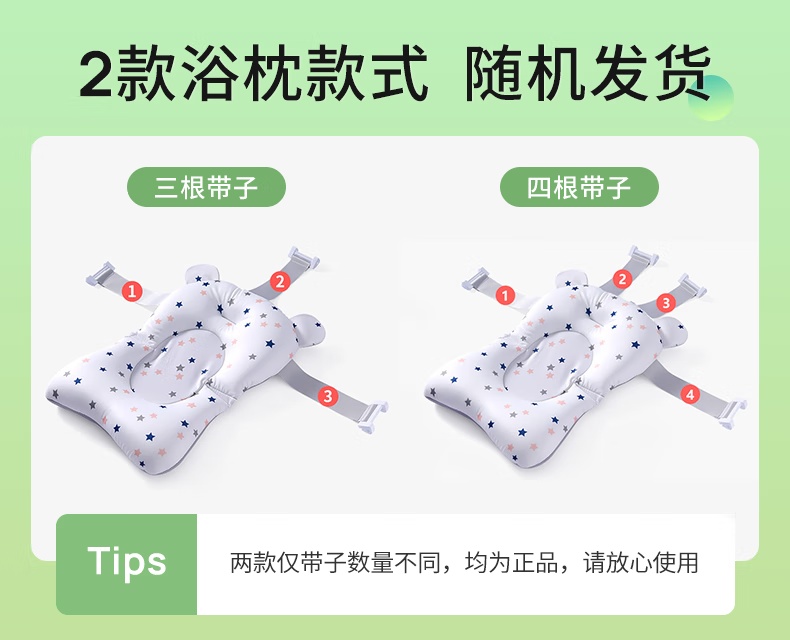 2款浴枕款式 随机发货

三根带子

1 2 3

四根带子

1 2 3 4

Tips

两款仅带子数量不同，均为正品，请放心使用