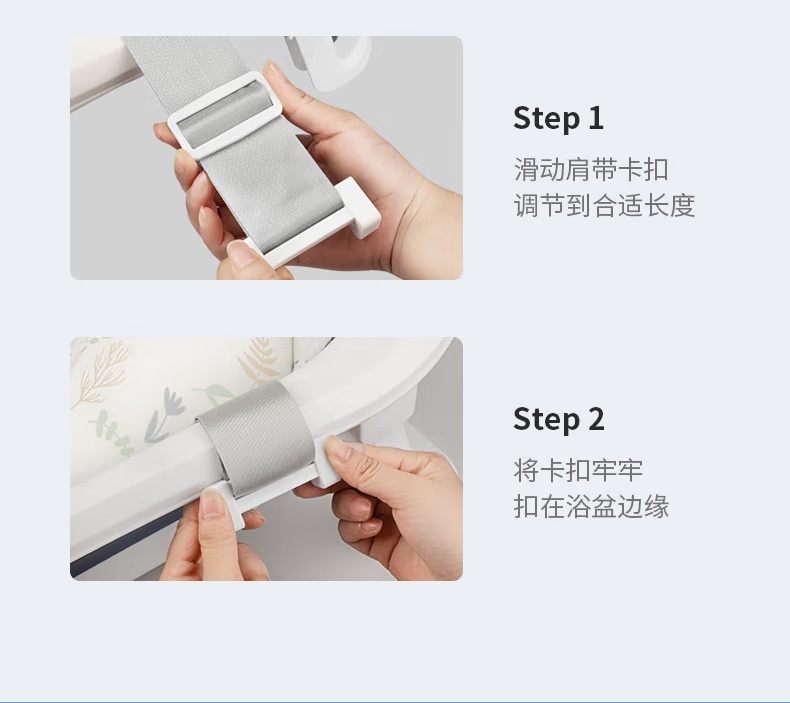 Step 1
滑动肩带卡扣
调节到合适长度

Step 2
将卡扣牢牢
扣在浴盆边缘