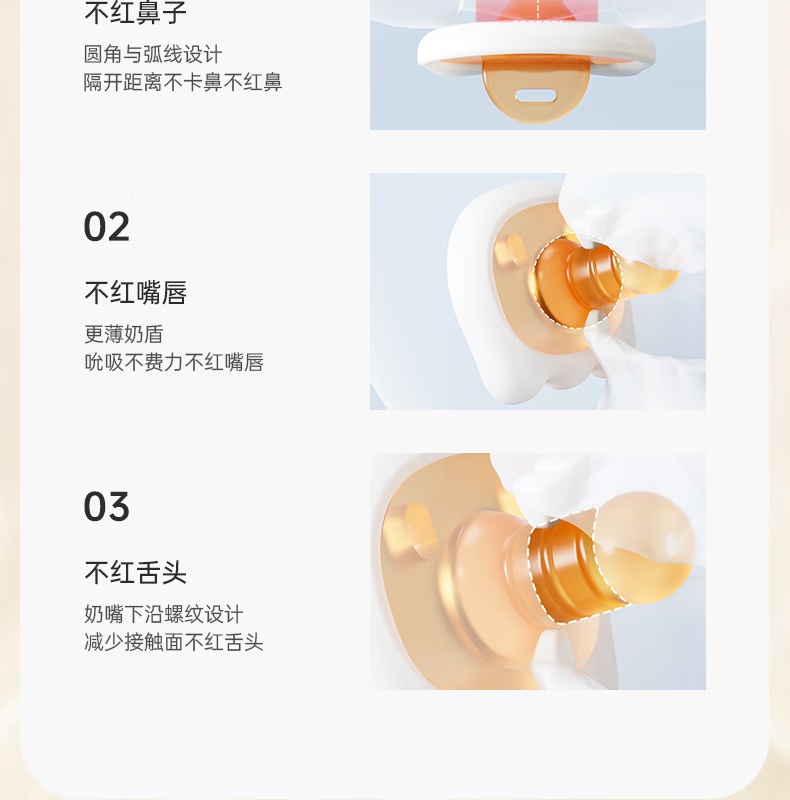 不红鼻子

圆角与弧线设计
隔开距离不卡鼻不红鼻

02

不红嘴唇

更薄奶盾
吮吸不费力不红嘴唇

03

不红舌头

奶嘴下沿螺纹设计
减少接触面不红舌头