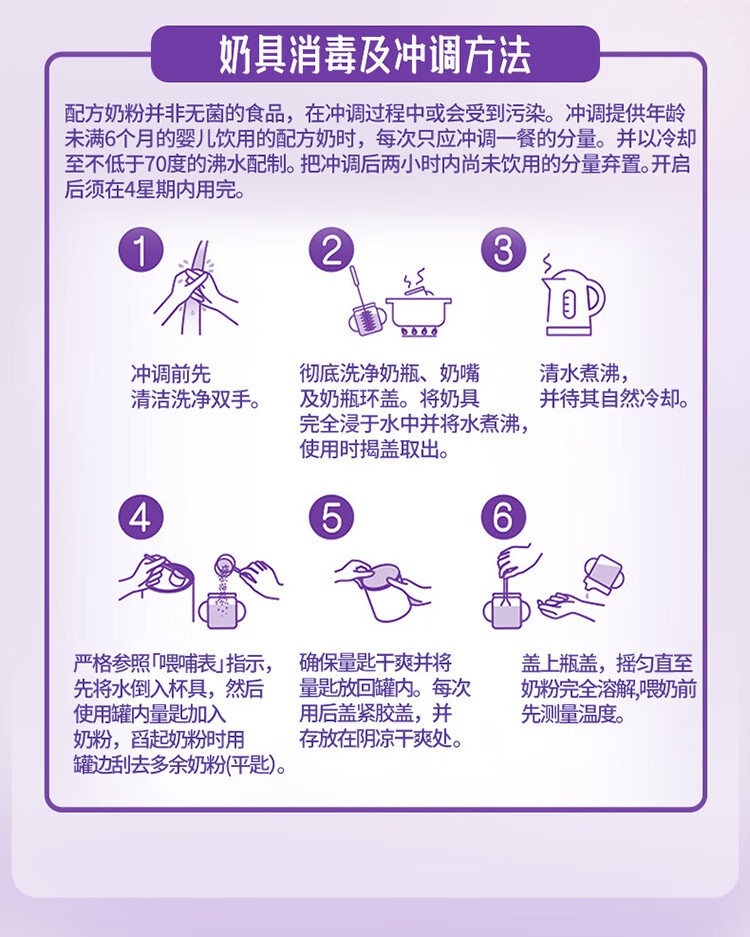 奶具消毒及冲调方法

配方奶粉并非无菌的食品，在冲调过程中或会受到污染。冲调提供年龄未满6个月的婴儿饮用的配方奶时，每次只应冲调一餐的分量。并以冷却至不低于70度的沸水配制。把冲调后两小时内尚未饮用的分量弃置。开启后须在4星期内用完。

1

冲调前先清洁洗净双手。

2

彻底洗净奶瓶、奶嘴及奶瓶环盖。将奶具完全浸于水中并将水煮沸，使用时揭盖取出。

3

清水煮沸，并待其自然冷却。

4

严格参照「喂哺表」指示，先将水倒入杯具，然后使用罐内量匙加入奶粉，舀起奶粉时用罐边刮去多余奶粉(平匙)。

5

确保量匙干爽并将量匙放回罐内。每次用后盖紧胶盖，并存放在阴凉干爽处。

6

盖上瓶盖，摇匀直至奶粉完全溶解,喂奶前先测量温度。