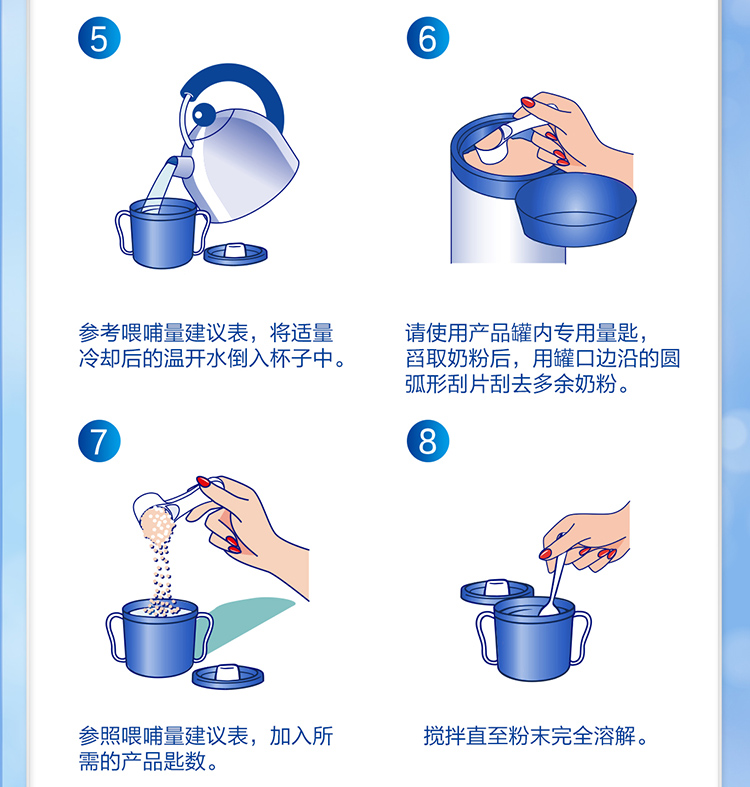 5

参考喂哺量建议表，将适量冷却后的温开水倒入杯子中。

6

请使用产品罐内专用量匙，舀取奶粉后，用罐口边沿的圆弧形刮片刮去多余奶粉。

7

参照喂哺量建议表，加入所需的产品匙数。

8

搅拌直至粉末完全溶解。