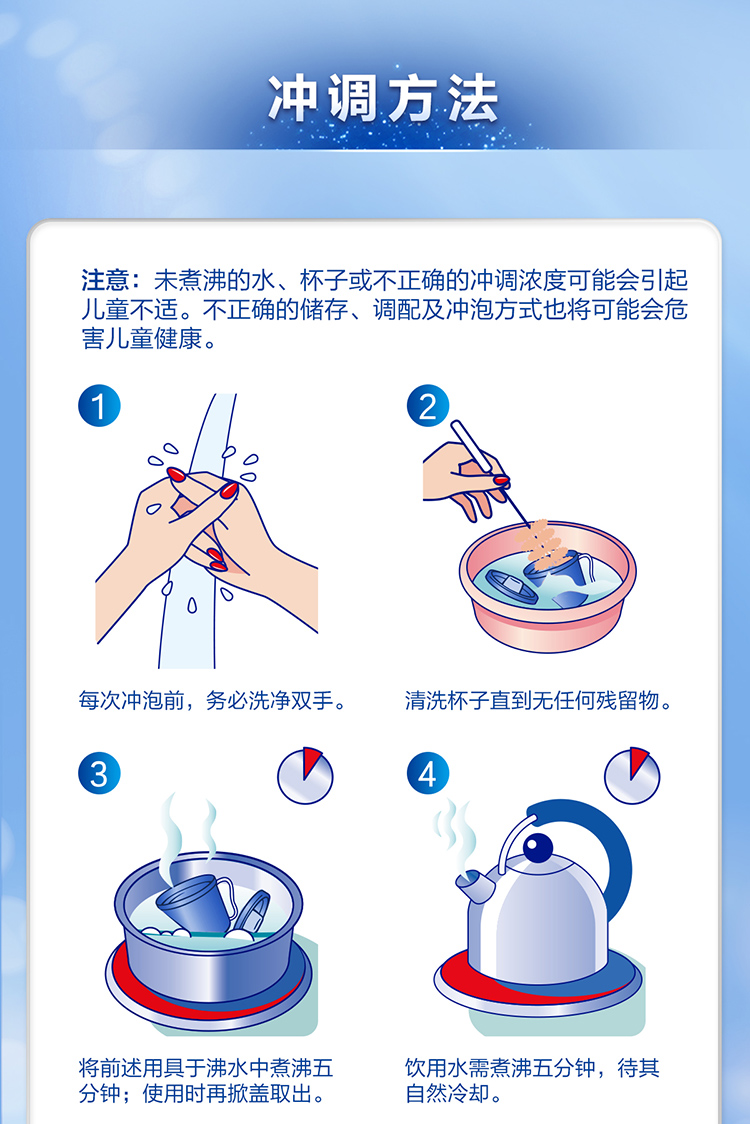 冲调方法

注意：未煮沸的水、杯子或不正确的冲调浓度可能会引起儿童不适。不正确的储存、调配及冲泡方式也将可能会危害儿童健康。

1

每次冲泡前，务必洗净双手。

2

清洗杯子直到无任何残留物。

3

将前述用具于沸水中煮沸五分钟；使用时再掀盖取出。

4

饮用水需煮沸五分钟，待其自然冷却。