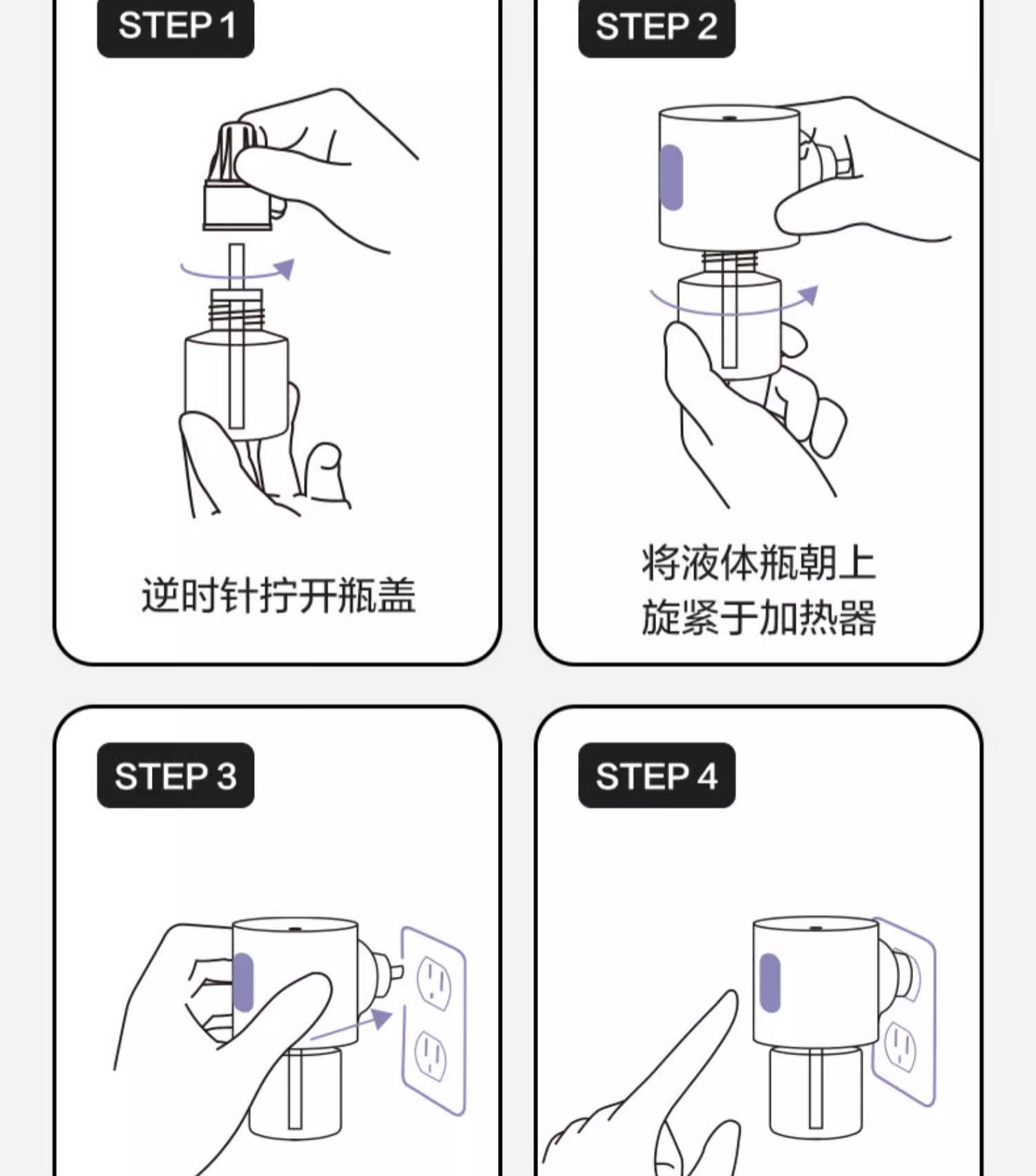 STEP 1

逆时针拧开瓶盖

STEP 2

将液体瓶朝上
旋紧于加热器

STEP 3

STEP 4