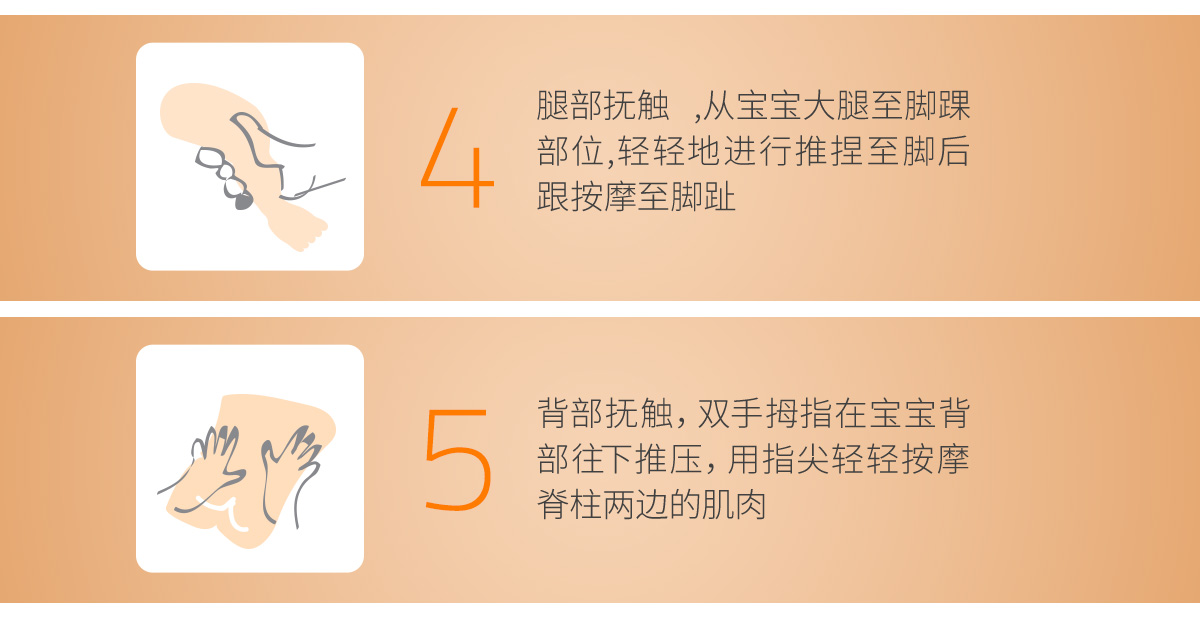 4

腿部抚触 ,从宝宝大腿至脚踝部位,轻轻地进行推捏至脚后跟按摩至脚趾

5

背部抚触，双手拇指在宝宝背部往下推压，用指尖轻轻按摩脊柱两边的肌肉