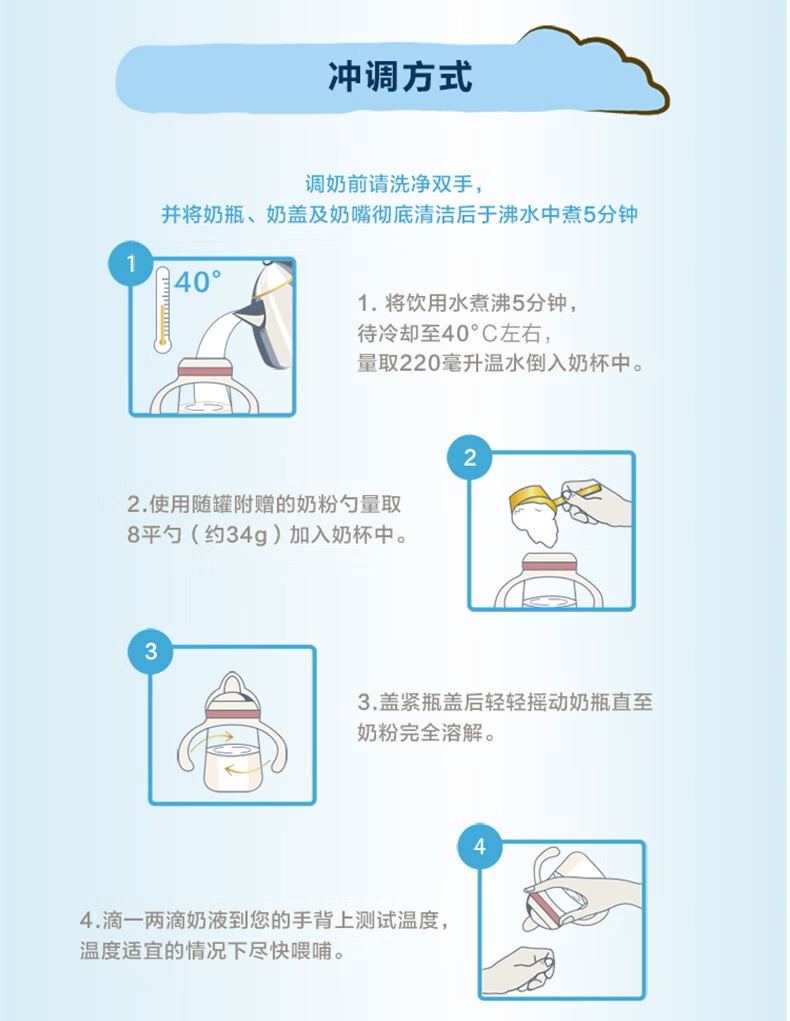 冲调方式

调奶前请洗净双手，
并将奶瓶、奶盖及奶嘴彻底清洁后于沸水中煮5分钟

1

40°

1. 将饮用水煮沸5分钟，
待冷却至40°C左右，
量取220毫升温水倒入奶杯中。

2

2.使用随罐附赠的奶粉勺量取
8平勺（约34g）加入奶杯中。

3

3.盖紧瓶盖后轻轻摇动奶瓶直至
奶粉完全溶解。

4

4.滴一两滴奶液到您的手背上测试温度，
温度适宜的情况下尽快喂哺。