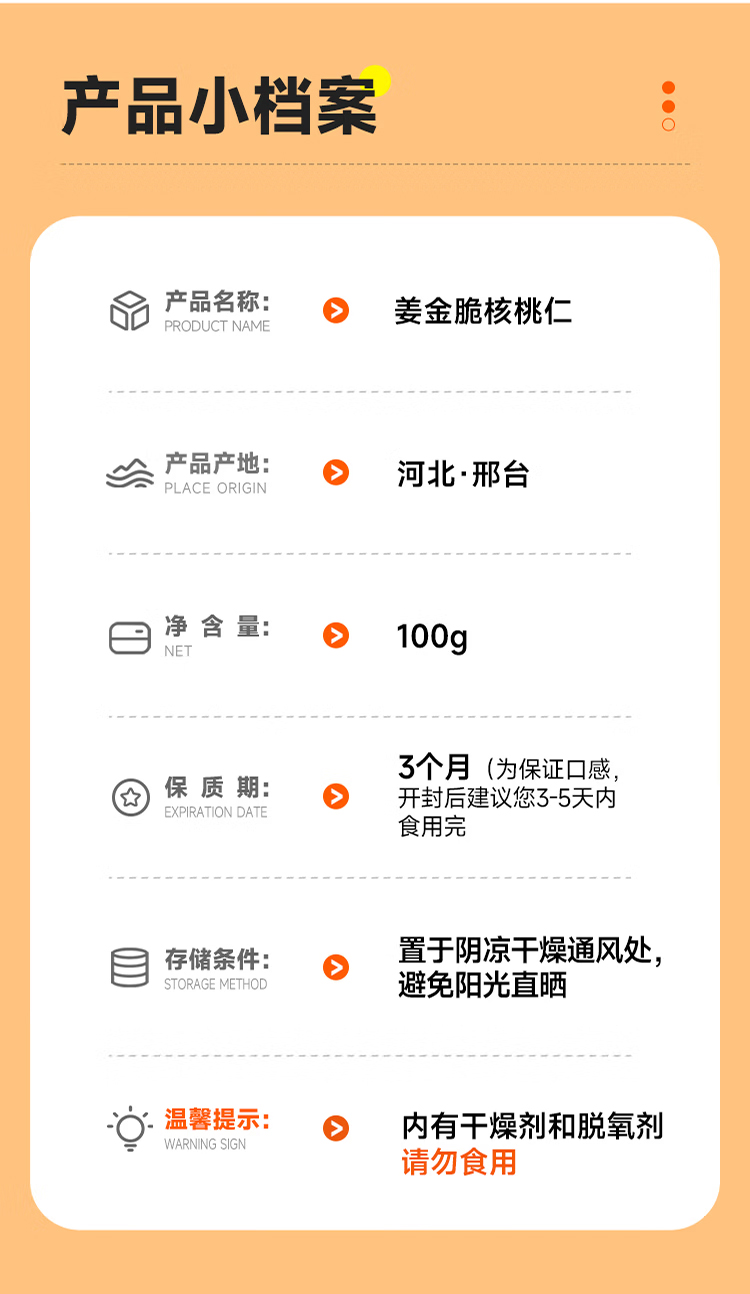 产品小档案

产品名称:
PRODUCT NAME
姜金脆核桃仁

产品产地:
PLACE ORIGIN
河北·邢台

净含量:
NET
100g

保质期:
EXPIRATION DATE
3个月（为保证口感,开封后建议您3-5天内食用完

存储条件:
STORAGE METHOD
置于阴凉干燥通风处,避免阳光直晒

温馨提示:
WARNING SIGN
内有干燥剂和脱氧剂
请勿食用