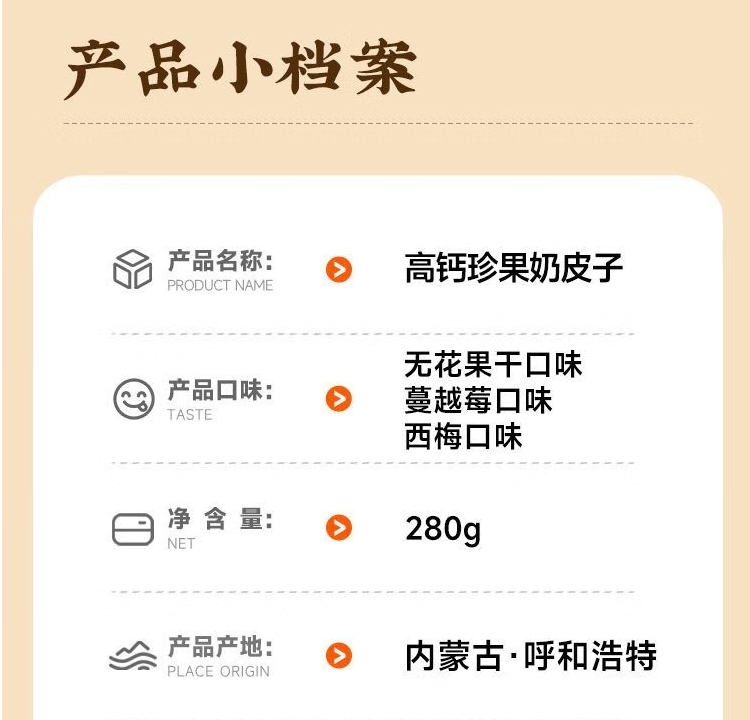 产品小档案

产品名称:
PRODUCT NAME
高钙珍果奶皮子

产品口味:
TASTE
无花果干口味
蔓越莓口味
西梅口味

净 含 量:
NET
280g

产品产地:
PLACE ORIGIN
内蒙古·呼和浩特