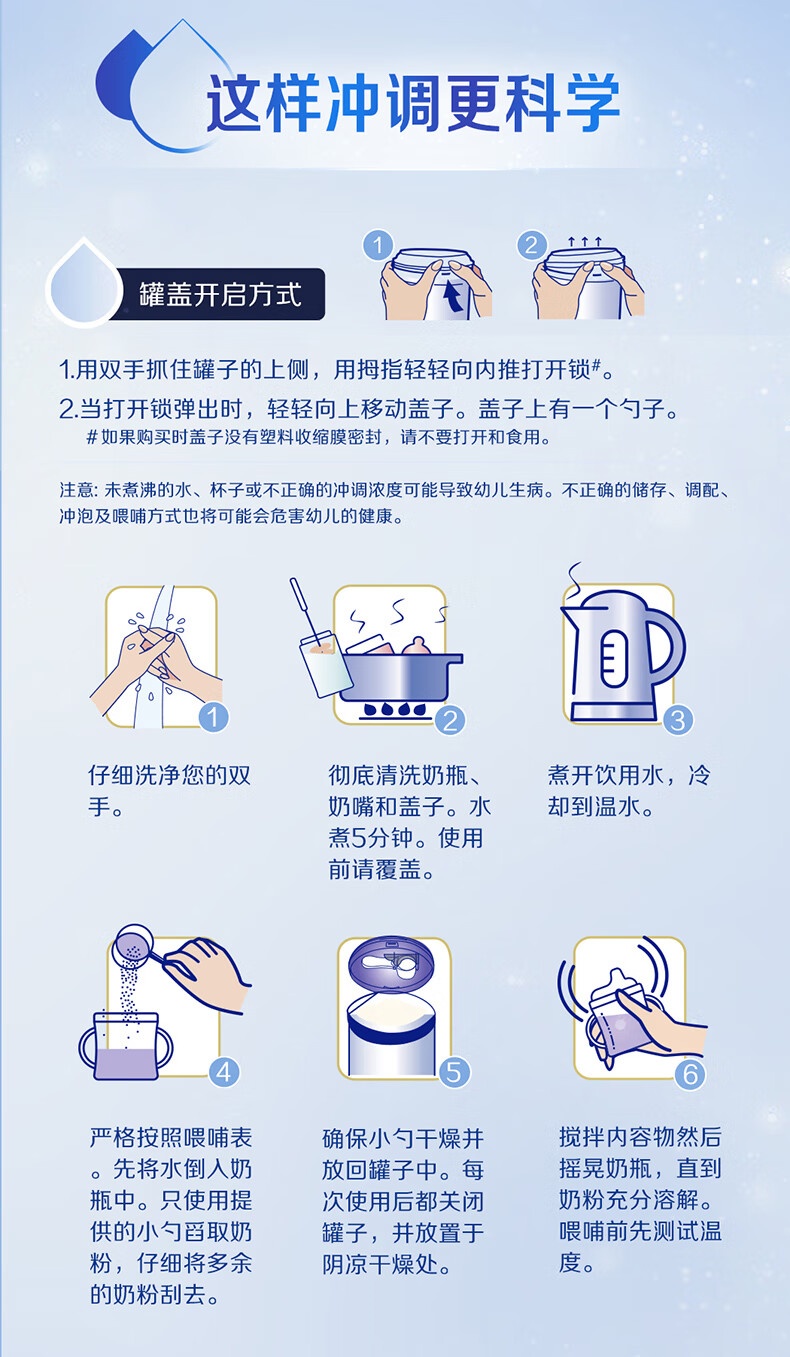 这样冲调更科学

罐盖开启方式

1

2

1.用双手抓住罐子的上侧，用拇指轻轻向内推打开锁#。

2.当打开锁弹出时，轻轻向上移动盖子。盖子上有一个勺子。

#如果购买时盖子没有塑料收缩膜密封，请不要打开和食用。

注意: 未煮沸的水、杯子或不正确的冲调浓度可能导致幼儿生病。不正确的储存、调配、冲泡及喂哺方式也将可能会危害幼儿的健康。

1

仔细洗净您的双手。

2

彻底清洗奶瓶、奶嘴和盖子。水煮5分钟。使用前请覆盖。

3

煮开饮用水，冷却到温水。

4

严格按照喂哺表。先将水倒入奶瓶中。只使用提供的小勺舀取奶粉，仔细将多余的奶粉刮去。

5

确保小勺干燥并放回罐子中。每次使用后都关闭罐子，并放置于阴凉干燥处。

6

搅拌内容物然后摇晃奶瓶，直到奶粉充分溶解。喂哺前先测试温度。