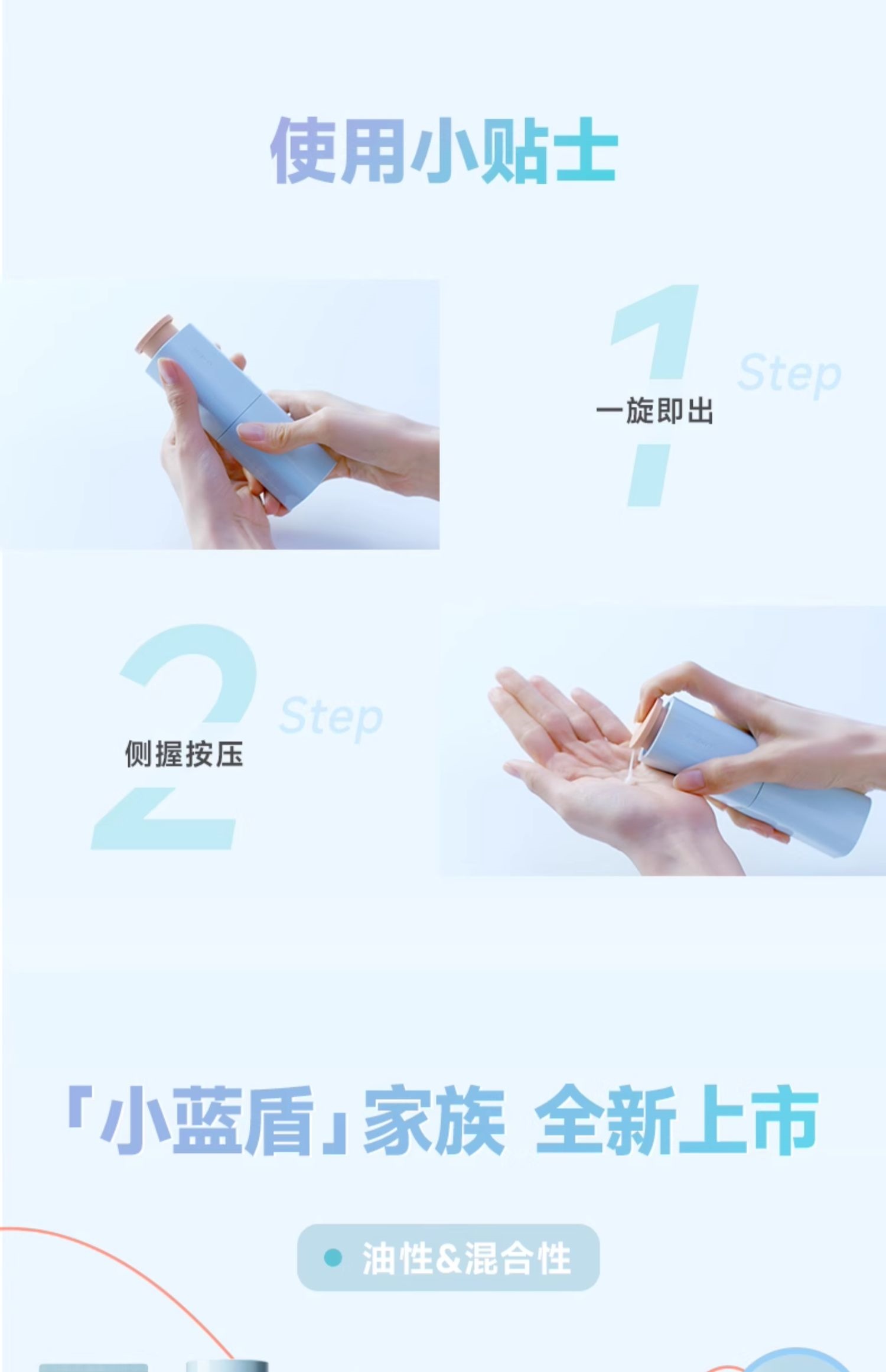 使用小贴士

1 Step
一旋即出

2 Step
侧握按压

「小蓝盾」家族 全新上市

油性&混合性