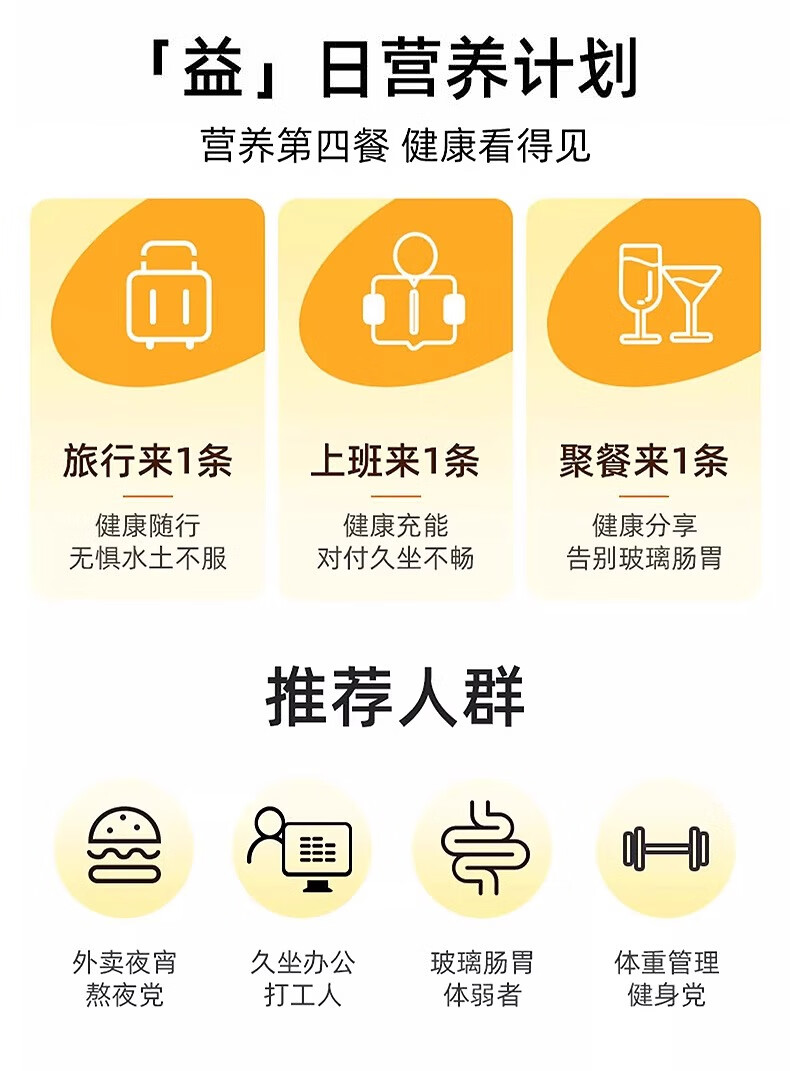 「益」日营养计划

营养第四餐 健康看得见

旅行来1条

健康随行
无惧水土不服

上班来1条

健康充能
对付久坐不畅

聚餐来1条

健康分享
告别玻璃肠胃

推荐人群

外卖夜宵
熬夜党

久坐办公
打工人

玻璃肠胃
体弱者

体重管理
健身党