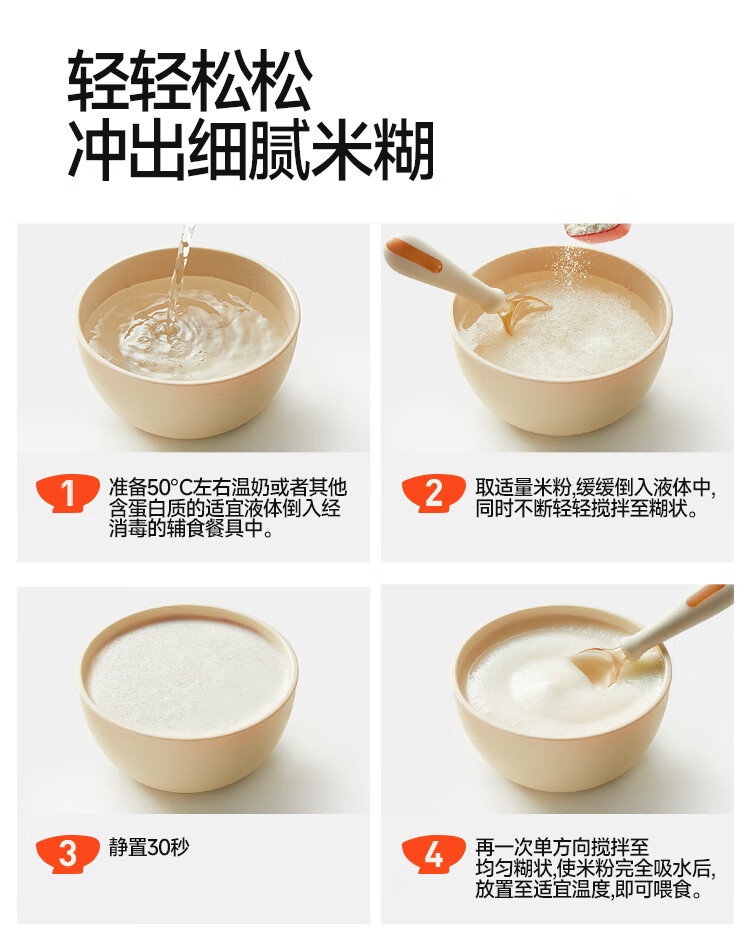 轻轻松松
冲出细腻米糊

1 准备50°C左右温奶或者其他含蛋白质的适宜液体倒入经消毒的辅食餐具中。

2 取适量米粉,缓缓倒入液体中,同时不断轻轻搅拌至糊状。

3 静置30秒

4 再一次单方向搅拌至均匀糊状,使米粉完全吸水后,放置至适宜温度,即可喂食。